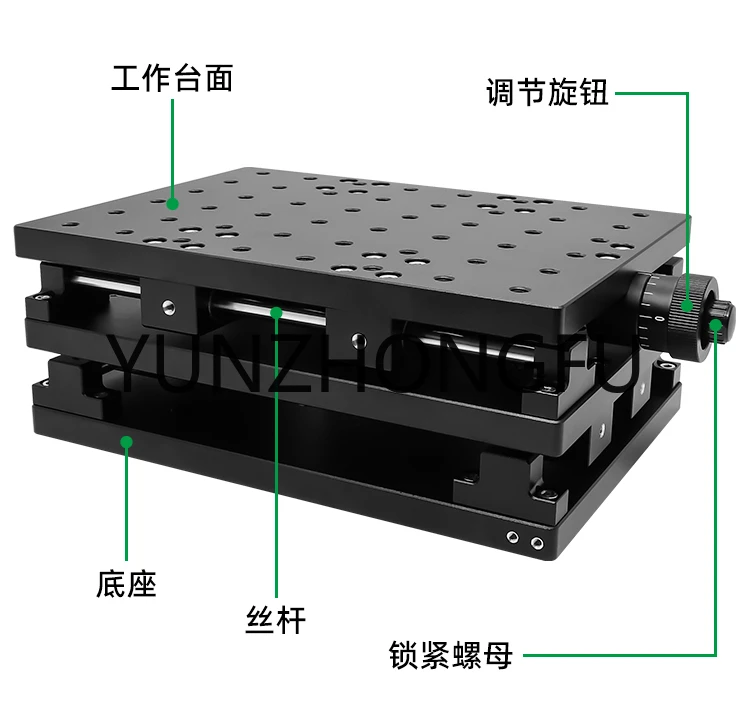 工作台面

调节旋钮

YUNZHONGFU

底座

丝杆

锁紧螺母