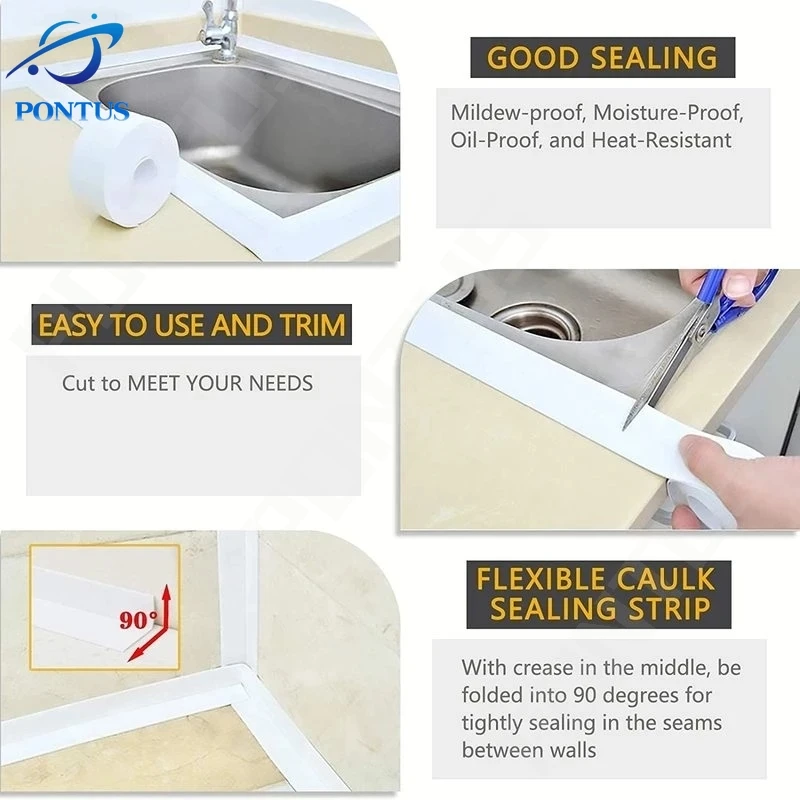 PONTUS

GOOD SEALING

Mildew-proof, Moisture-Proof, Oil-Proof, and Heat-Resistant

EASY TO USE AND TRIM

Cut to MEET YOUR NEEDS

90°

FLEXIBLE CAULK SEALING STRIP

With crease in the middle, be folded into 90 degrees for tightly sealing in the seams between walls