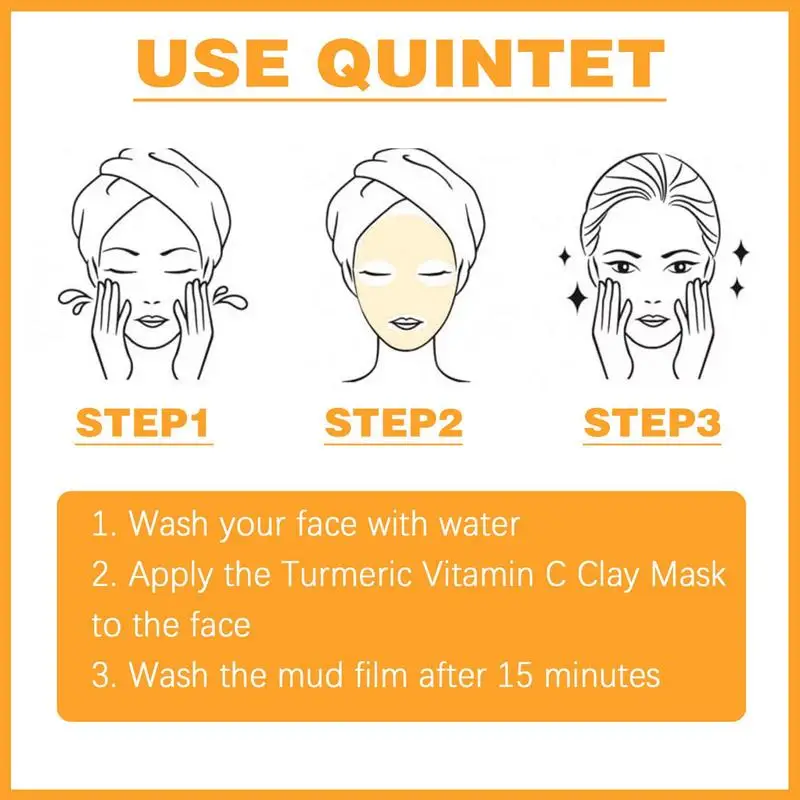 USE QUINTET

STEP1

STEP2

STEP3

1. Wash your face with water
2. Apply the Turmeric Vitamin C Clay Mask to the face
3. Wash the mud film after 15 minutes