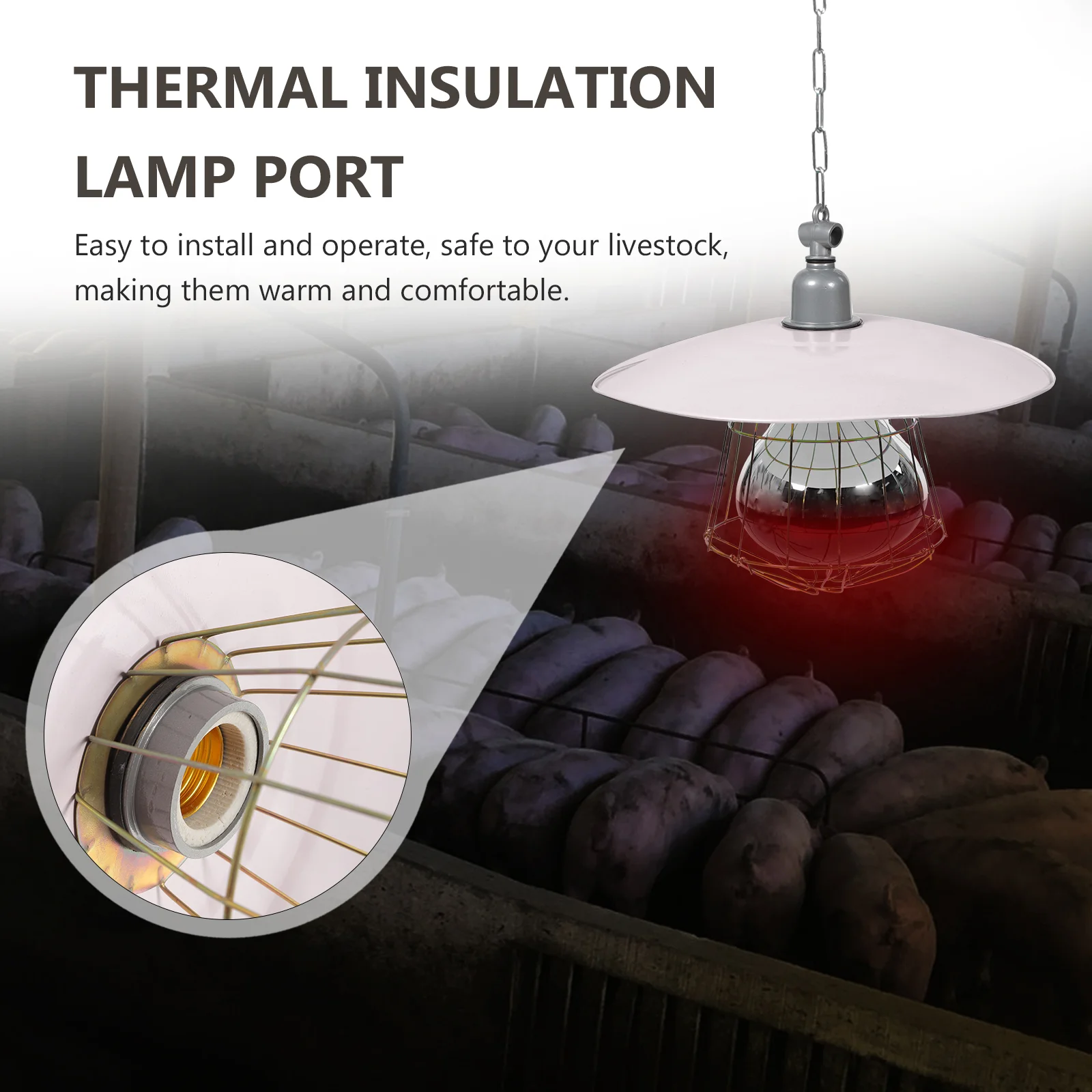 THERMAL INSULATION LAMP PORT

Easy to install and operate, safe to your livestock, making them warm and comfortable.