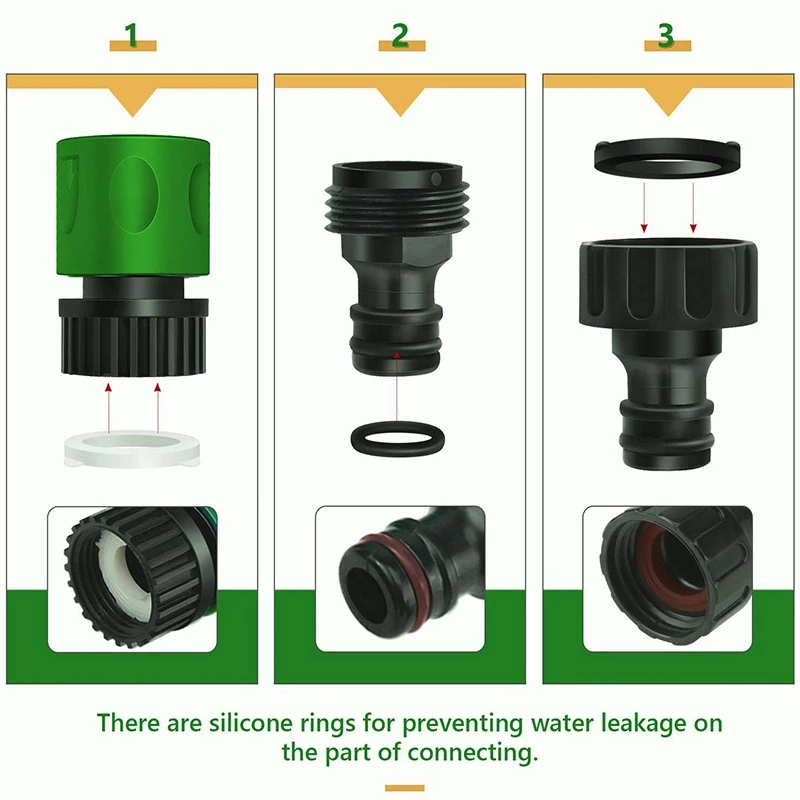 1

2

3

There are silicone rings for preventing water leakage on the part of connecting.