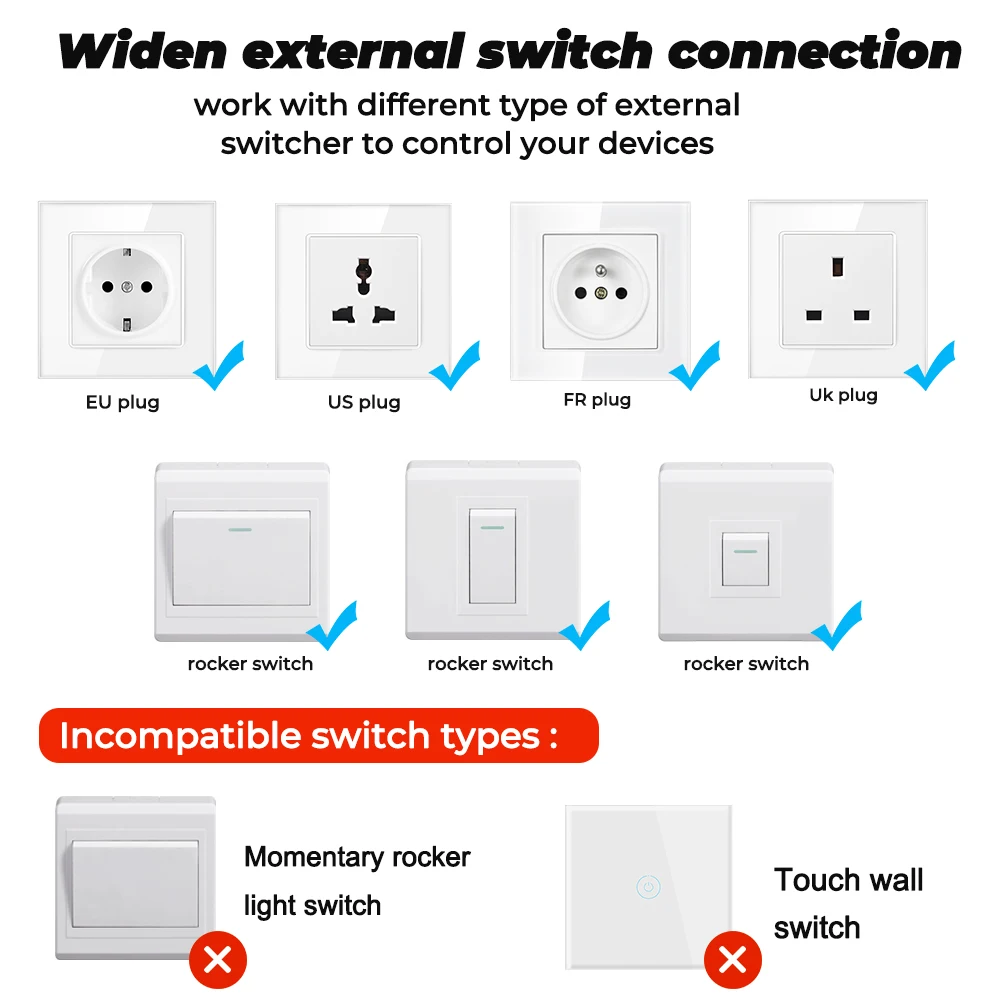 Widen external switch connection

work with different type of external switcher to control your devices

EU plug

US plug

FR plug

Uk plug

rocker switch

rocker switch

rocker switch

Incompatible switch types :

Momentary rocker light switch

Touch wall switch