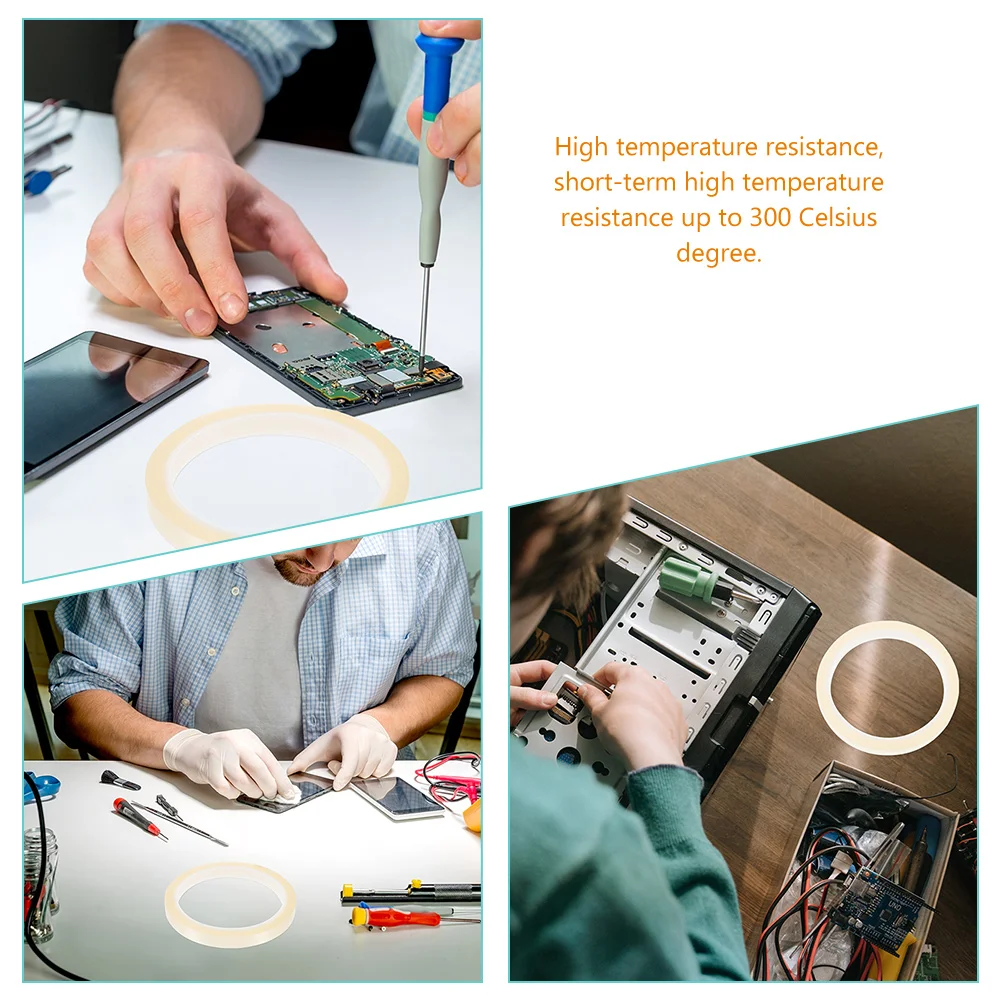 High temperature resistance, short-term high temperature resistance up to 300 Celsius degree.