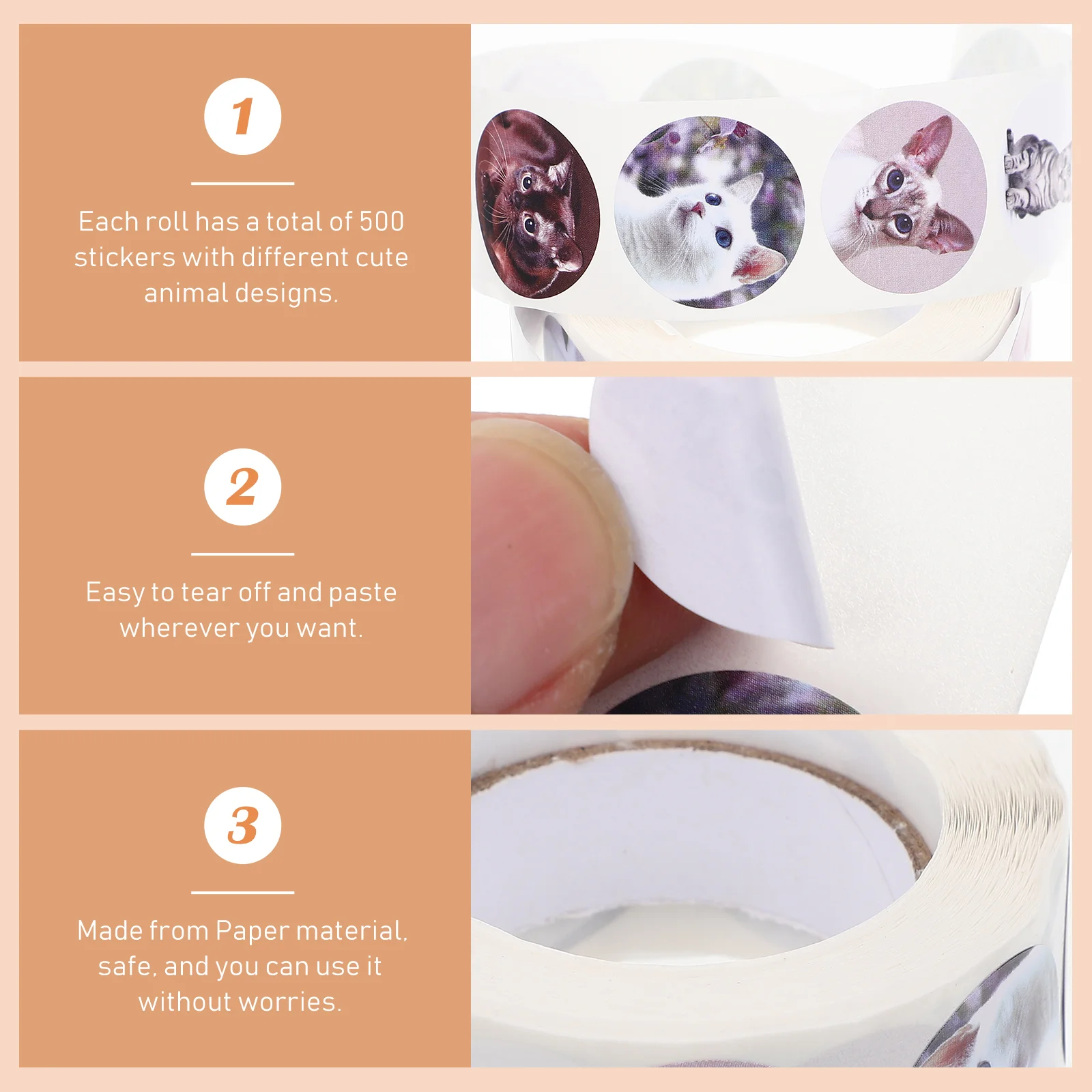 1

Each roll has a total of 500 stickers with different cute animal designs.

2

Easy to tear off and paste wherever you want.

3

Made from Paper material, safe, and you can use it without worries.