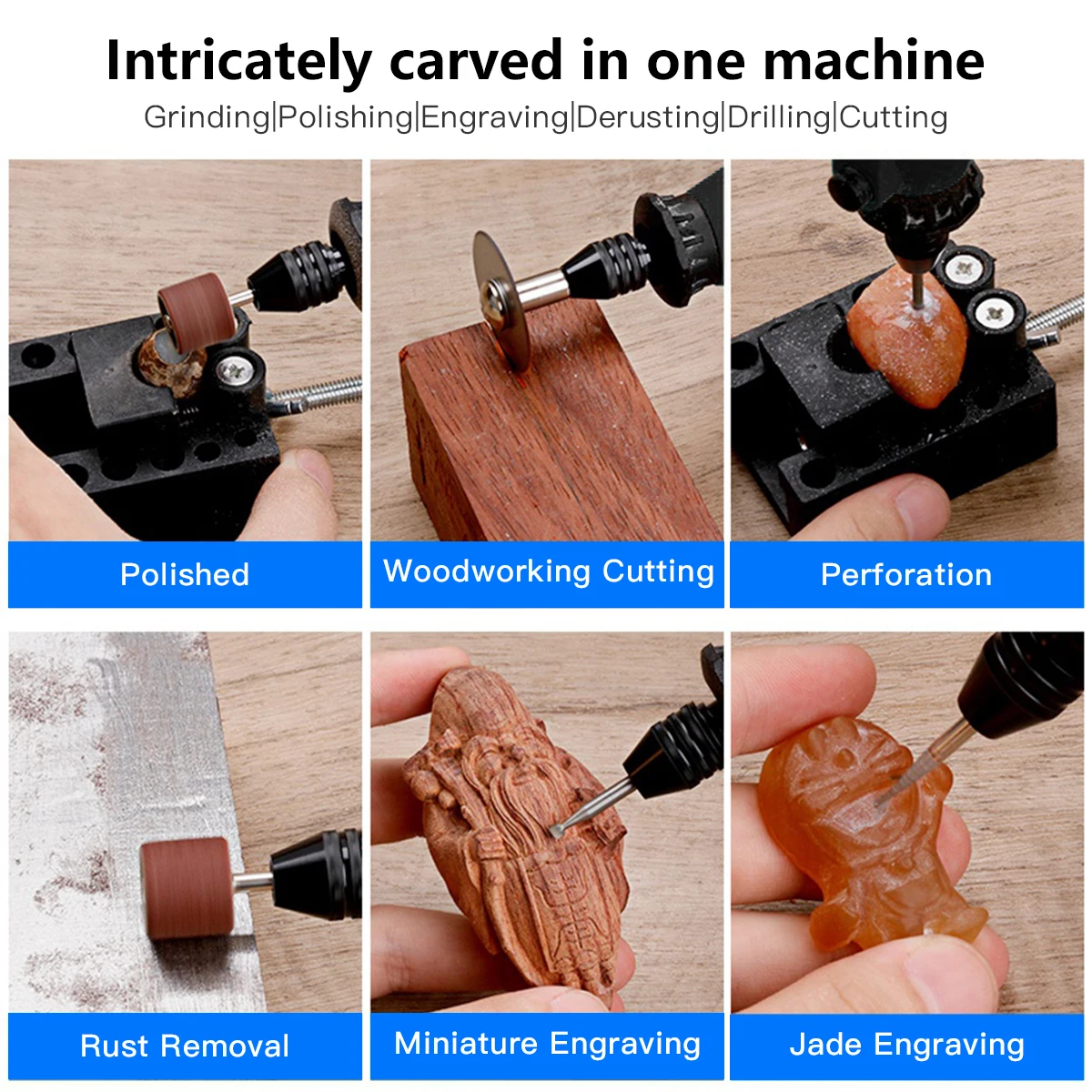 Intricately carved in one machine

Grinding|Polishing|Engraving|Derusting|Drilling|Cutting

Polished

Woodworking Cutting

Perforation

Rust Removal

Miniature Engraving

Jade Engraving