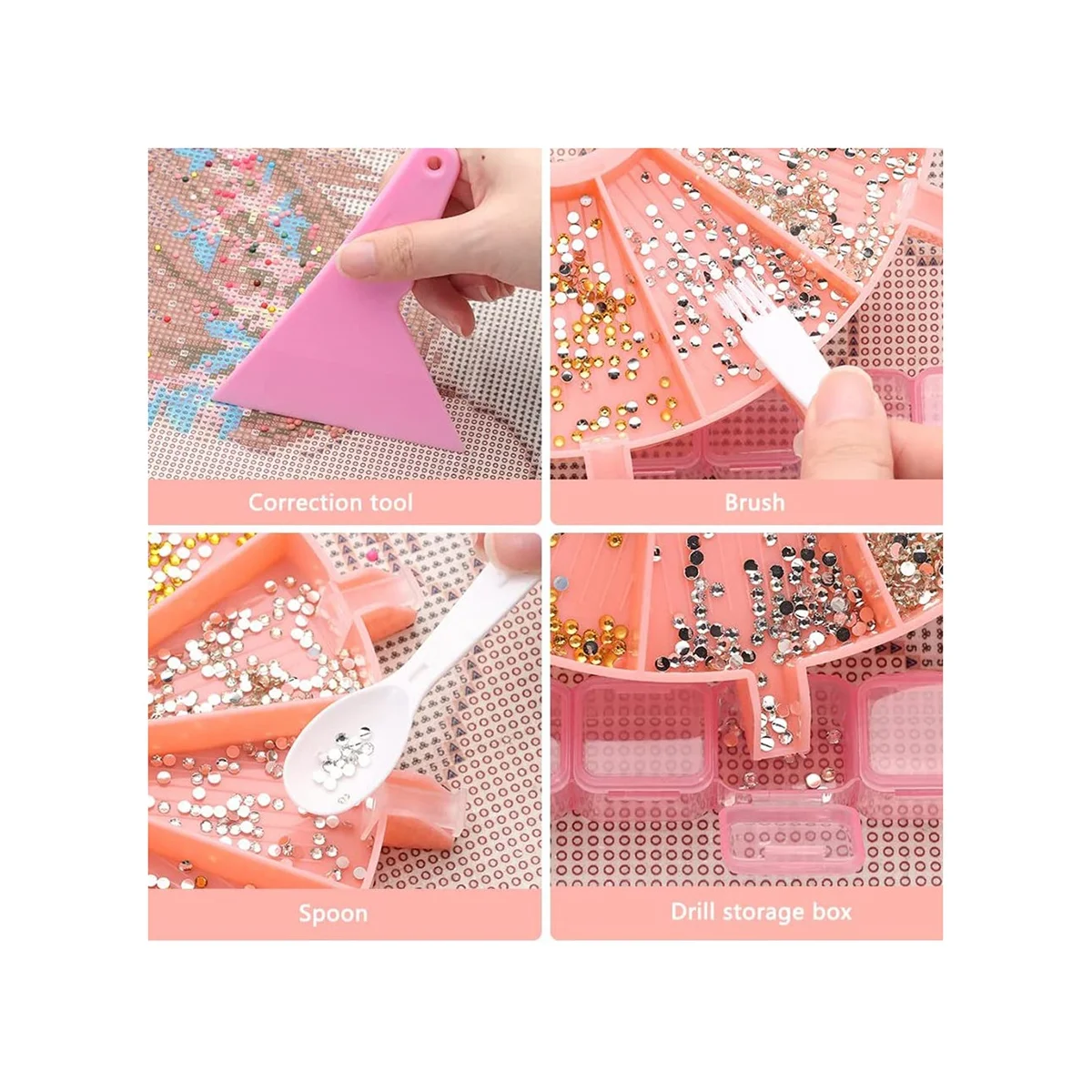 Correction tool

Brush

Spoon

Drill storage box