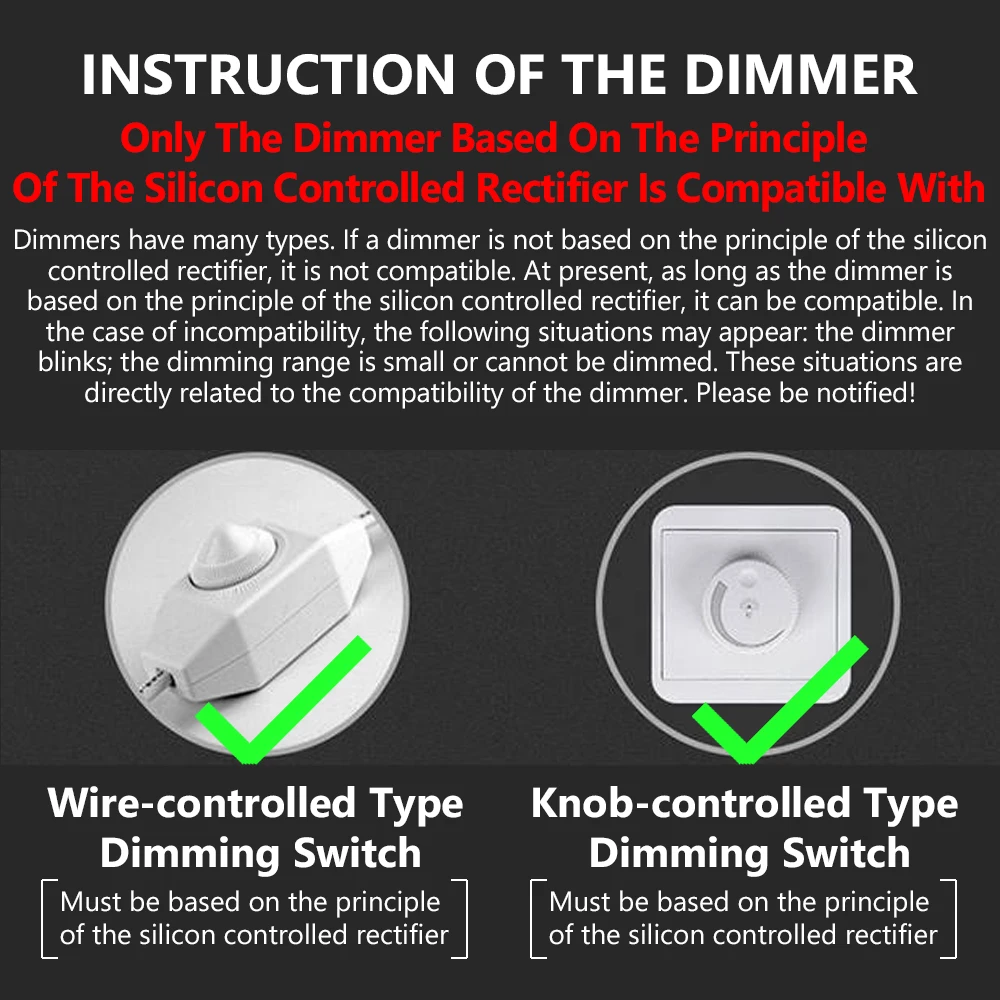 INSTRUCTION OF THE DIMMER

Only The Dimmer Based On The Principle Of The Silicon Controlled Rectifier Is Compatible With

Dimmers have many types. If a dimmer is not based on the principle of the silicon controlled rectifier, it is not compatible. At present, as long as the dimmer is based on the principle of the silicon controlled rectifier, it can be compatible. In the case of incompatibility, the following situations may appear: the dimmer blinks; the dimming range is small or cannot be dimmed. These situations are directly related to the compatibility of the dimmer. Please be notified!

Wire-controlled Type Dimming Switch

Must be based on the principle of the silicon controlled rectifier

Knob-controlled Type Dimming Switch

Must be based on the principle of the silicon controlled rectifier