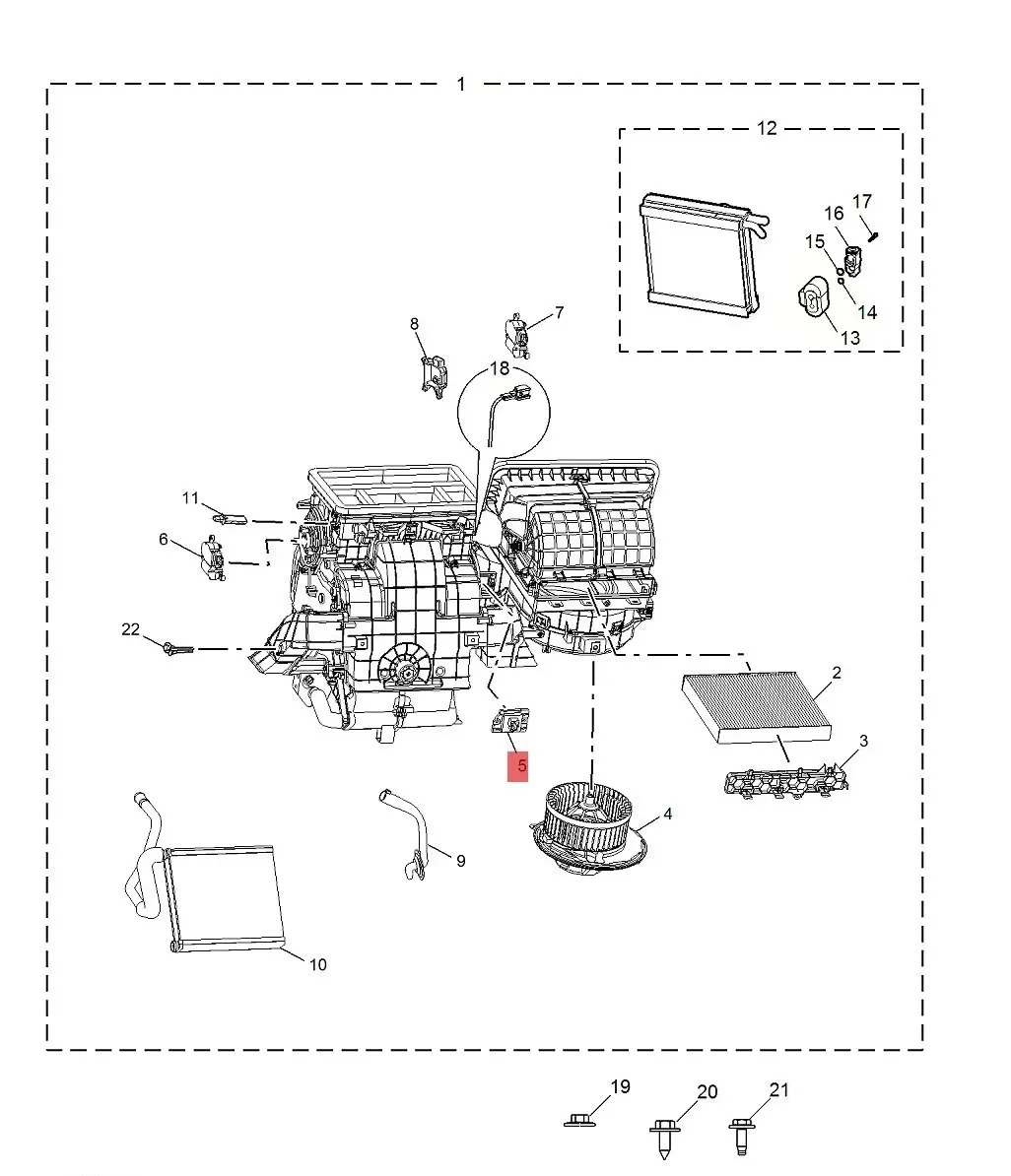 1
12
17
16
15
14
13
8
7
18
11
6
22
2
3
5
4
9
10
19
20
21