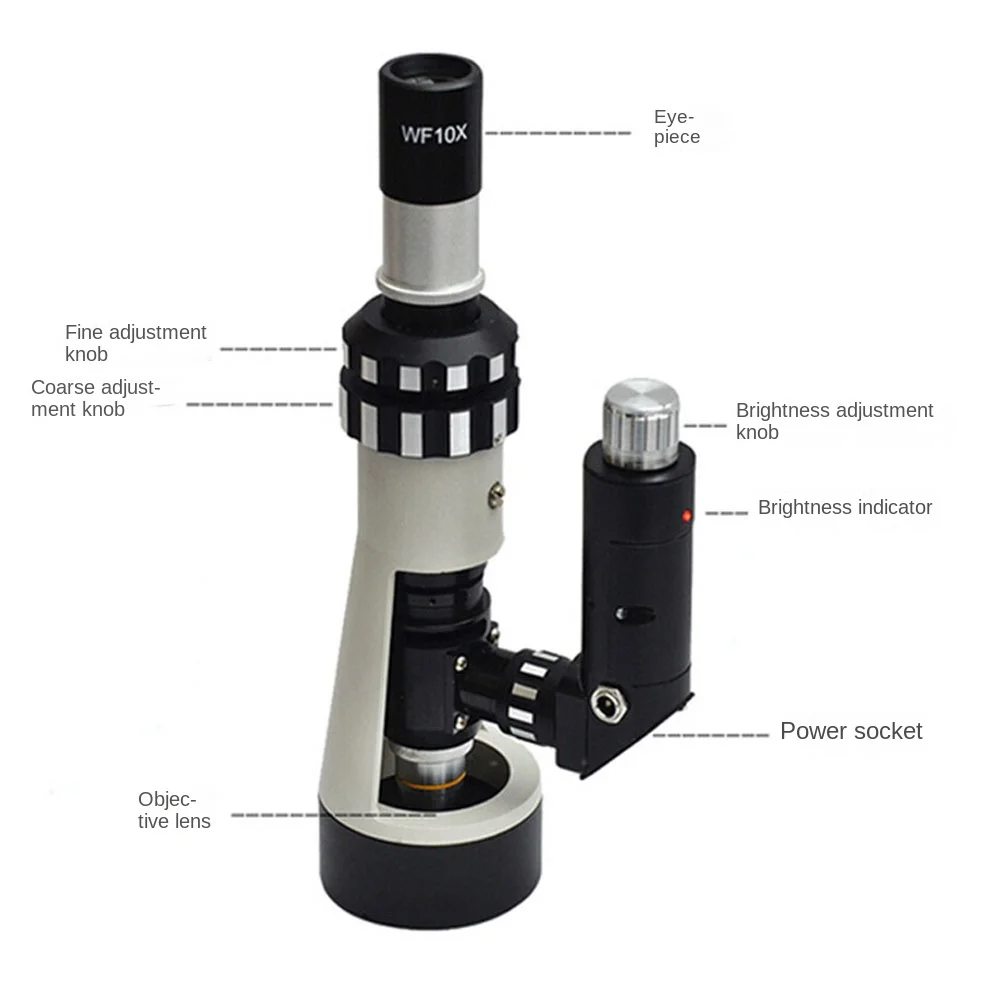 WF10X

Eyepiece

Fine adjustment knob

Coarse adjustment knob

Brightness adjustment knob

Brightness indicator

Power socket

Objective lens