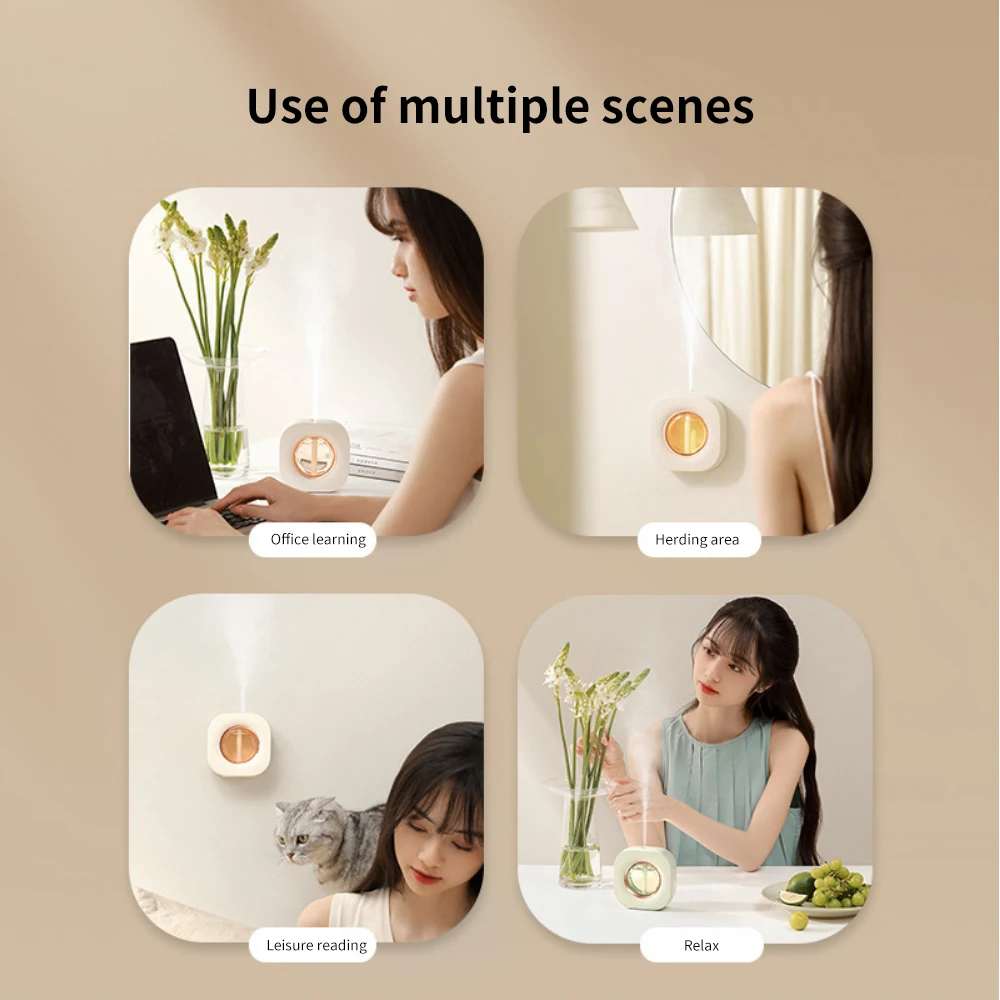 Use of multiple scenes

Office learning

Herding area

Leisure reading

Relax