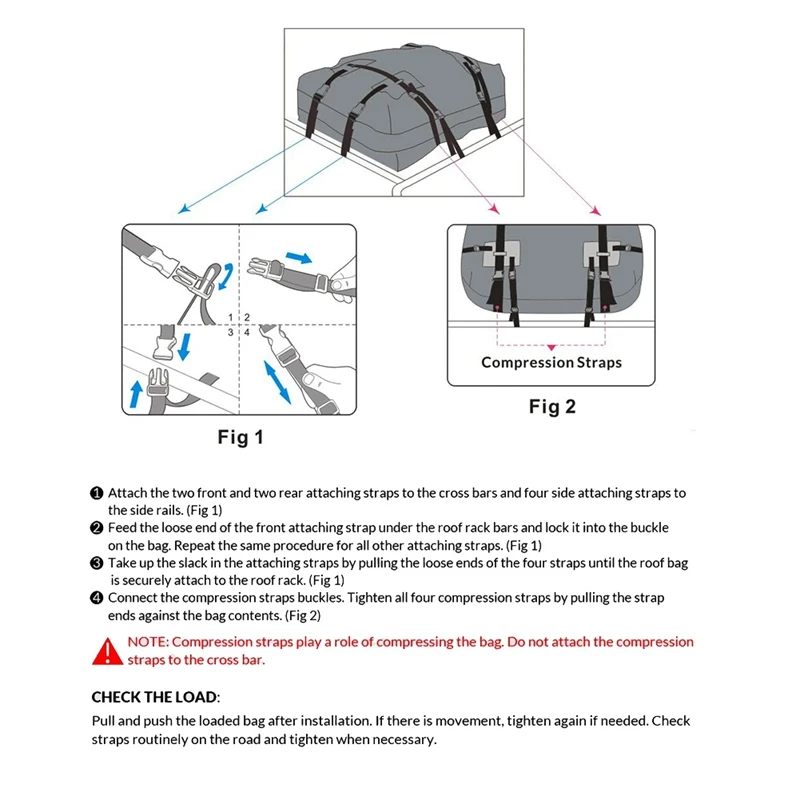 1 2
3 4

Fig 1

Compression Straps

Fig 2

❶ Attach the two front and two rear attaching straps to the cross bars and four side attaching straps to the side rails. (Fig 1)
❷ Feed the loose end of the front attaching strap under the roof rack bars and lock it into the buckle on the bag. Repeat the same procedure for all other attaching straps. (Fig 1)
❸ Take up the slack in the attaching straps by pulling the loose ends of the four straps until the roof bag is securely attach to the roof rack. (Fig 1)
❹ Connect the compression straps buckles. Tighten all four compression straps by pulling the strap ends against the bag contents. (Fig 2)

NOTE: Compression straps play a role of compressing the bag. Do not attach the compression straps to the cross bar.

CHECK THE LOAD:
Pull and push the loaded bag after installation. If there is movement, tighten again if needed. Check straps routinely on the road and tighten when necessary.