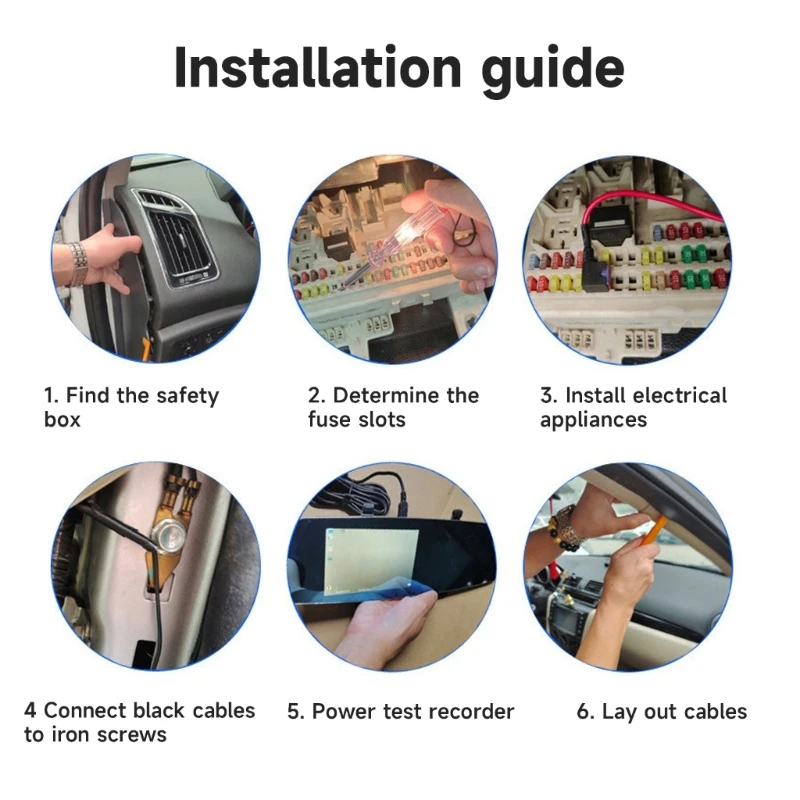 Installation guide

1. Find the safety box

2. Determine the fuse slots

3. Install electrical appliances

4 Connect black cables to iron screws

5. Power test recorder

6. Lay out cables