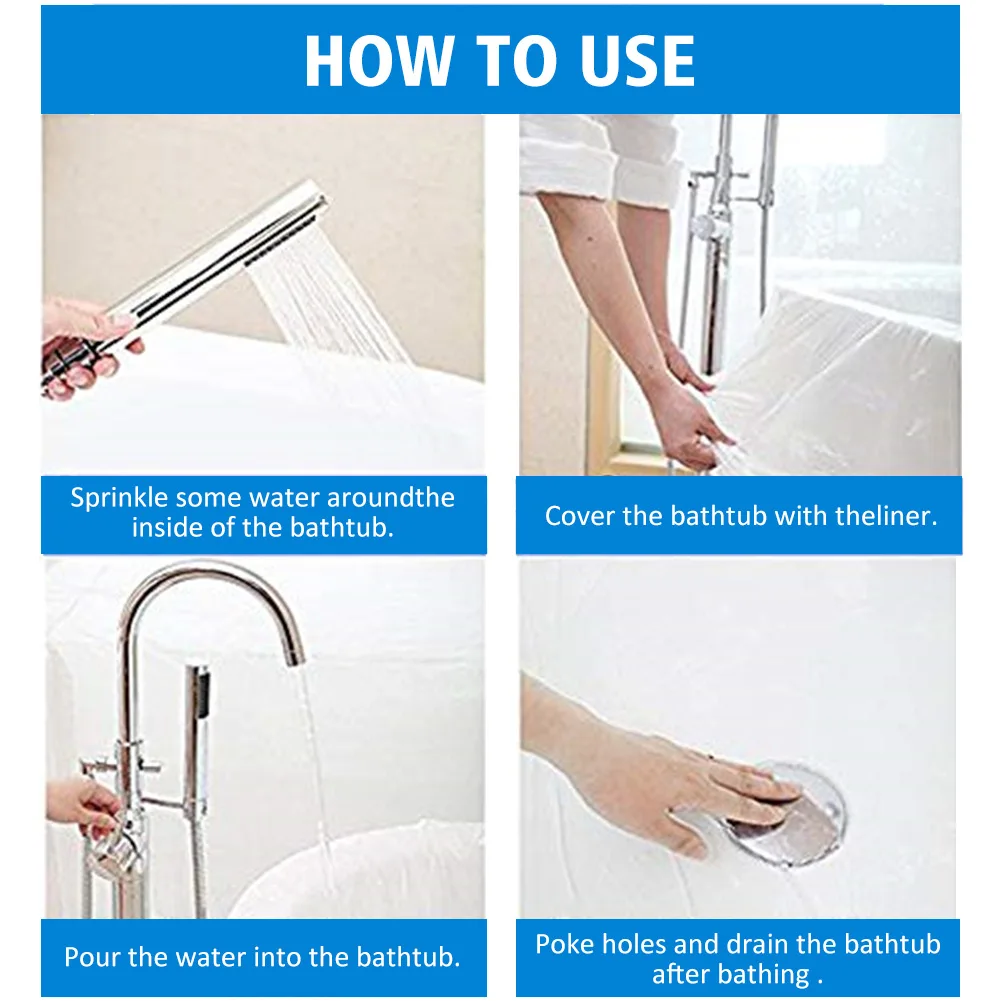 HOW TO USE

Sprinkle some water aroundthe inside of the bathtub.

Cover the bathtub with theliner.

Pour the water into the bathtub.

Poke holes and drain the bathtub after bathing .