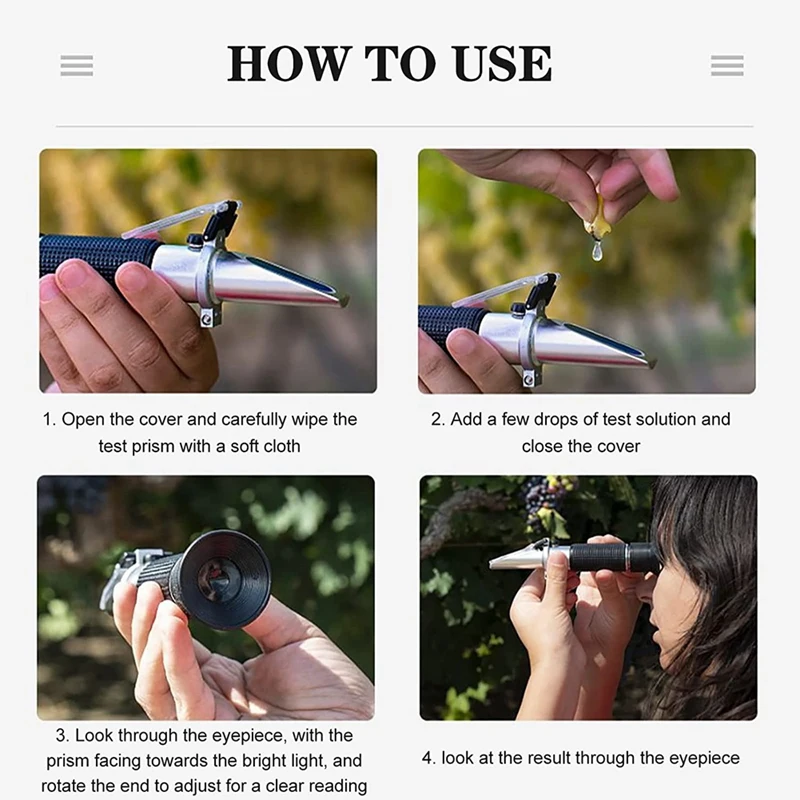 HOW TO USE

1. Open the cover and carefully wipe the test prism with a soft cloth

2. Add a few drops of test solution and close the cover

3. Look through the eyepiece, with the prism facing towards the bright light, and rotate the end to adjust for a clear reading

4. look at the result through the eyepiece