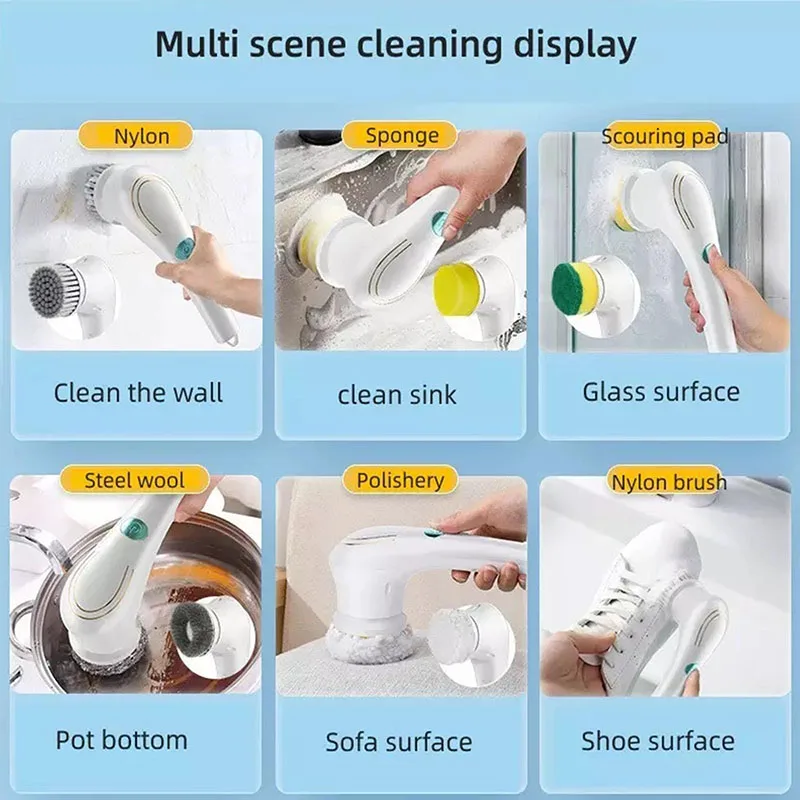 Multi scene cleaning display

Nylon

Clean the wall

Sponge

clean sink

Scouring pad

Glass surface

Steel wool

Pot bottom

Polishery

Sofa surface

Nylon brush

Shoe surface