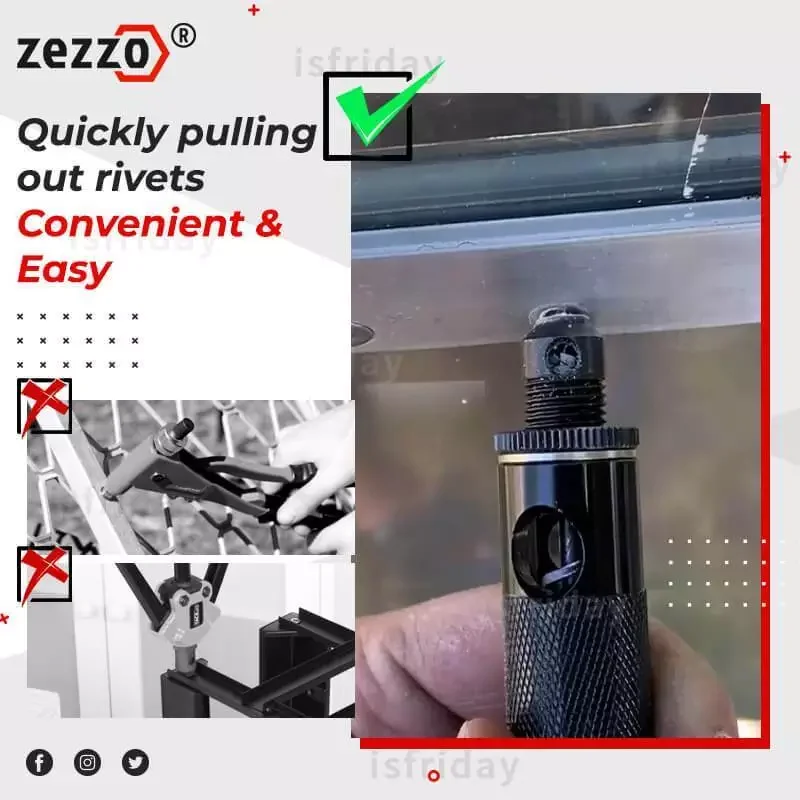 zezzo®

isfriday

Quickly pulling out rivets
Convenient & Easy

isfriday

isfriday