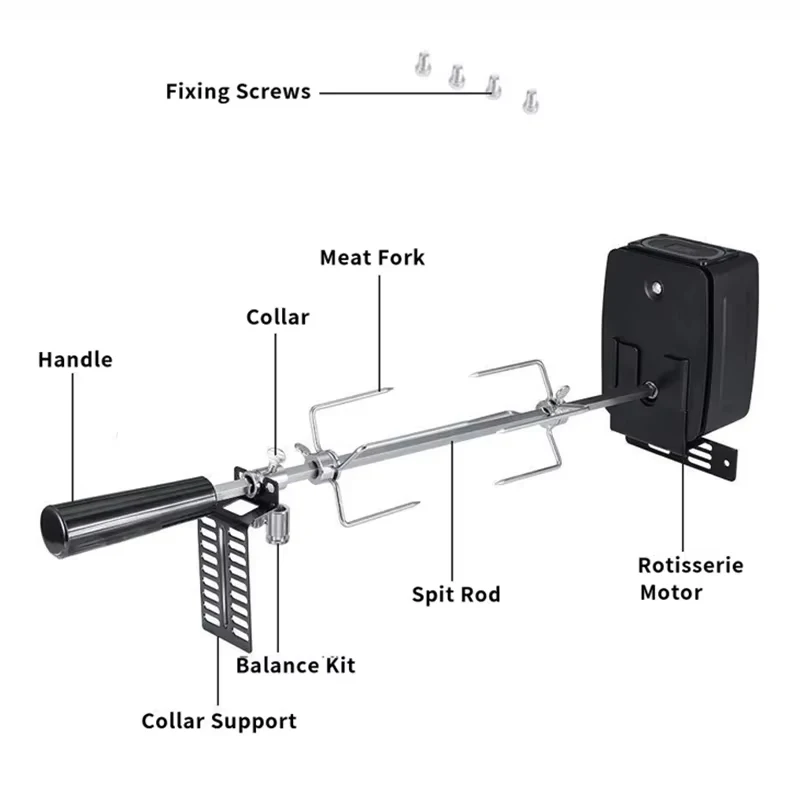 Fixing Screws

Meat Fork

Collar

Handle

Rotisserie Motor

Spit Rod

Balance Kit

Collar Support