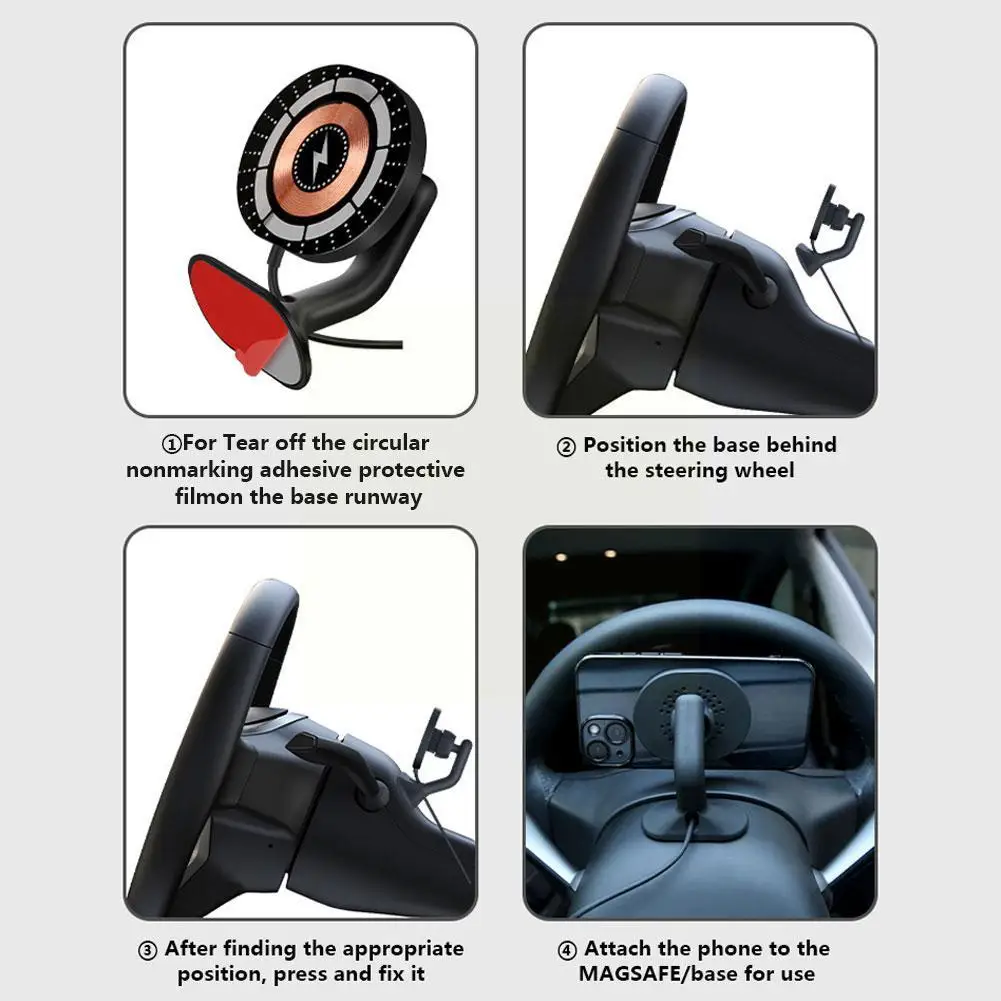 ①For Tear off the circular nonmarking adhesive protective filmon the base runway

② Position the base behind the steering wheel

③ After finding the appropriate position, press and fix it

④ Attach the phone to the MAGSAFE/base for use