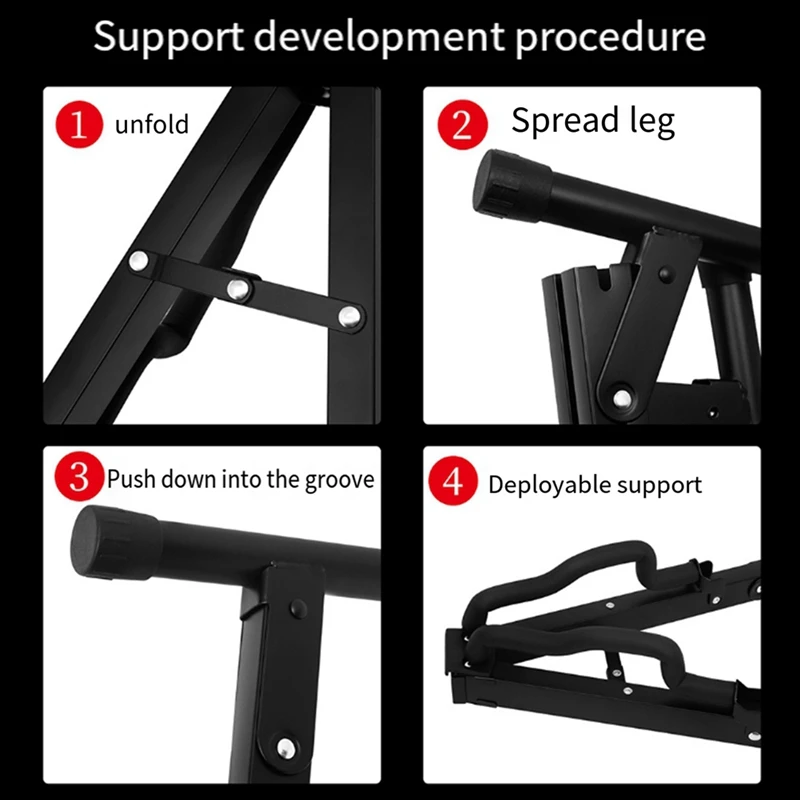 Support development procedure

1 unfold

2 Spread leg

3 Push down into the groove

4 Deployable support