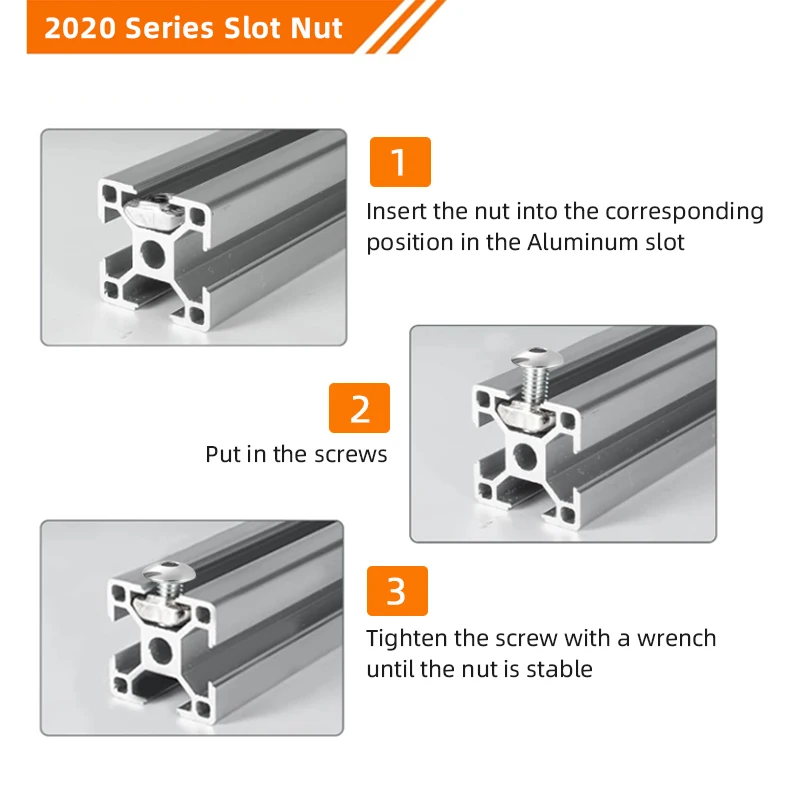 2020 Series Slot Nut

1

Insert the nut into the corresponding position in the Aluminum slot

2

Put in the screws

3

Tighten the screw with a wrench until the nut is stable