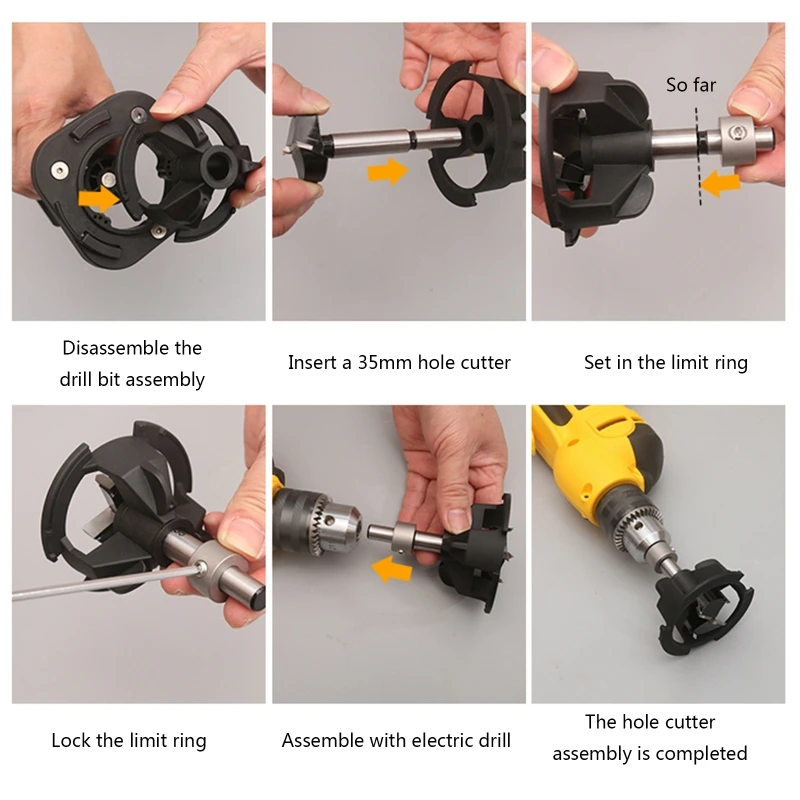 So far

Disassemble the drill bit assembly

Insert a 35mm hole cutter

Set in the limit ring

Lock the limit ring

Assemble with electric drill

The hole cutter assembly is completed