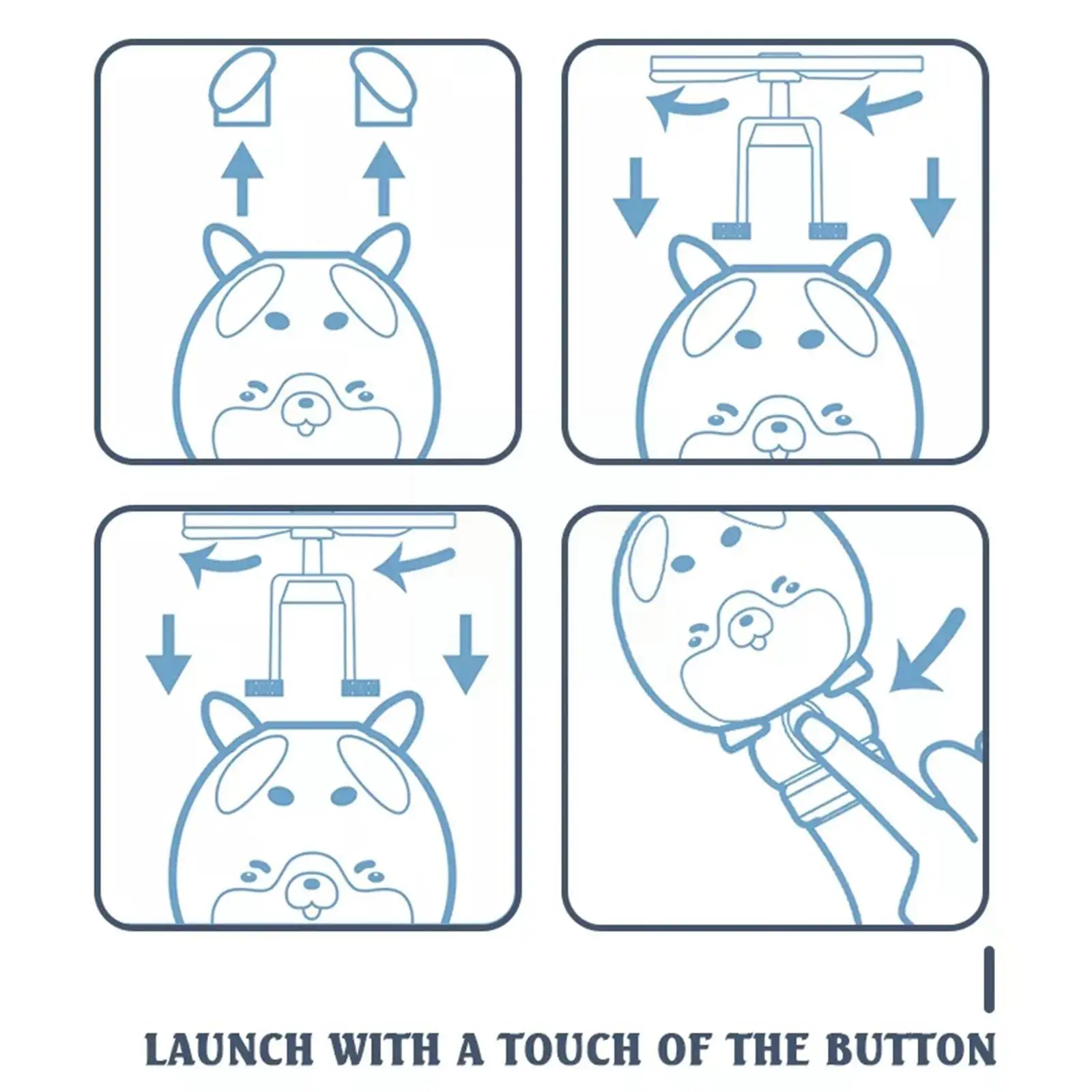 LAUNCH WITH A TOUCH OF THE BUTTON