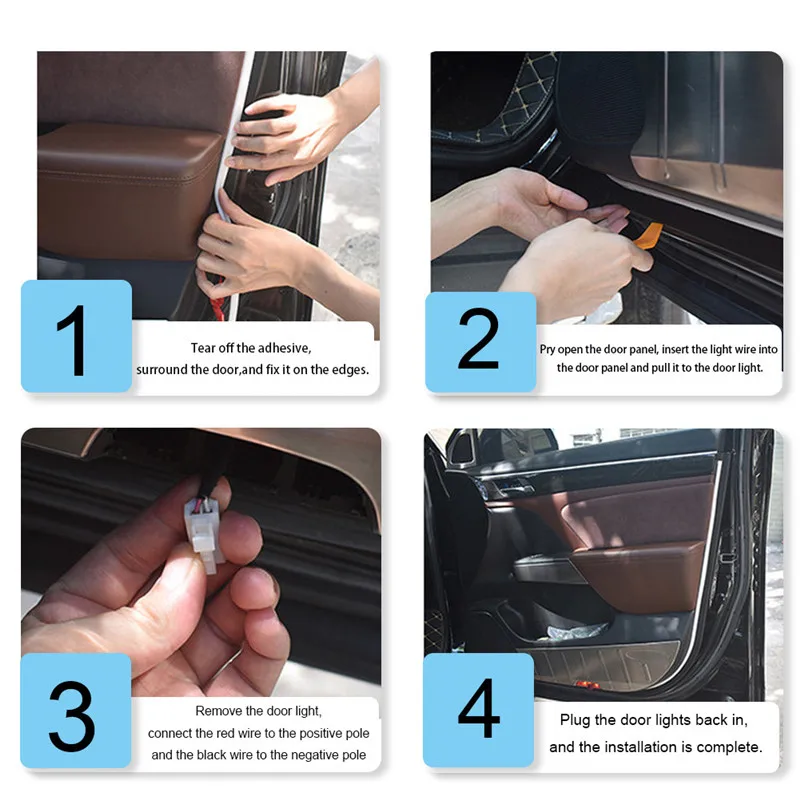 1

Tear off the adhesive, surround the door,and fix it on the edges.

2

Pry open the door panel, insert the light wire into the door panel and pull it to the door light.

3

Remove the door light, connect the red wire to the positive pole and the black wire to the negative pole

4

Plug the door lights back in, and the installation is complete.