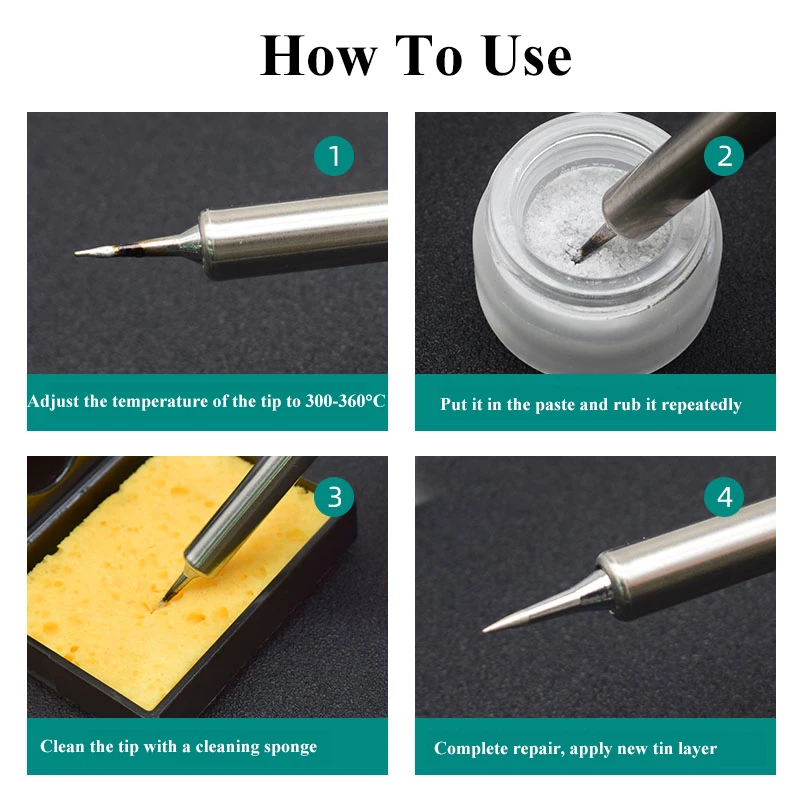 How To Use

1

Adjust the temperature of the tip to 300-360°C

2

Put it in the paste and rub it repeatedly

3

Clean the tip with a cleaning sponge

4

Complete repair, apply new tin layer