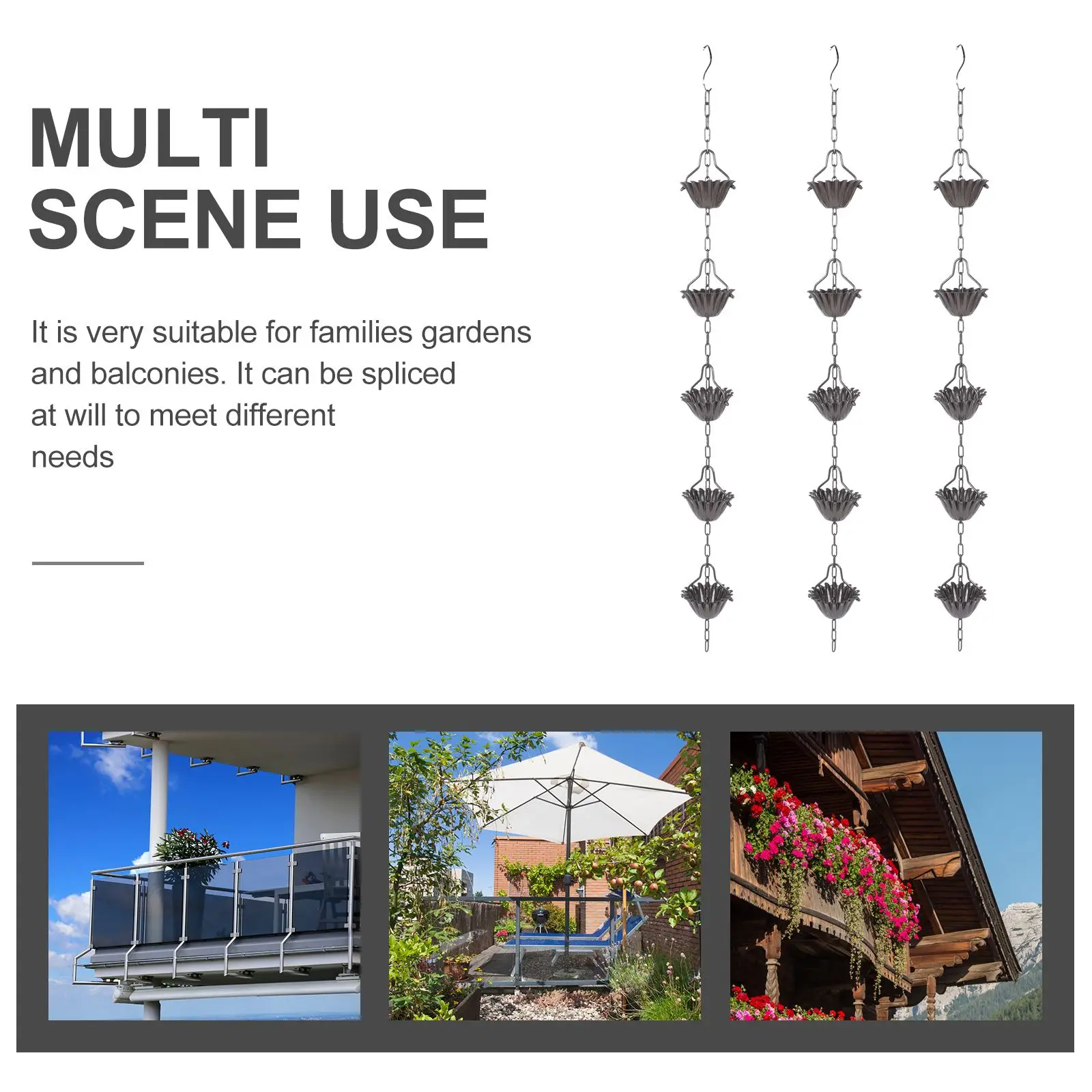 MULTI
SCENE USE

It is very suitable for families gardens and balconies. It can be spliced at will to meet different needs