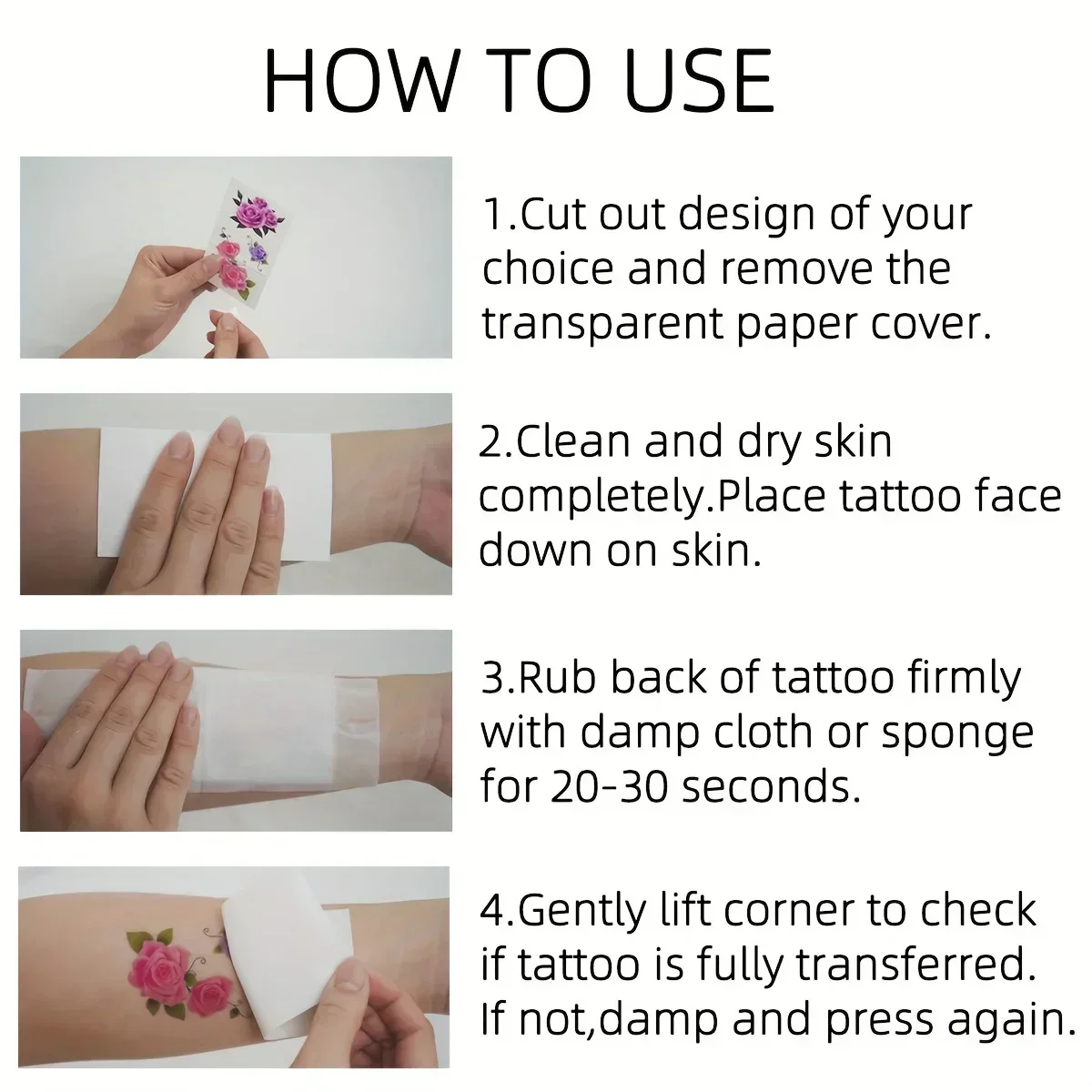 HOW TO USE

1.Cut out design of your choice and remove the transparent paper cover.

2.Clean and dry skin completely.Place tattoo face down on skin.

3.Rub back of tattoo firmly with damp cloth or sponge for 20-30 seconds.

4.Gently lift corner to check if tattoo is fully transferred. If not,damp and press again.