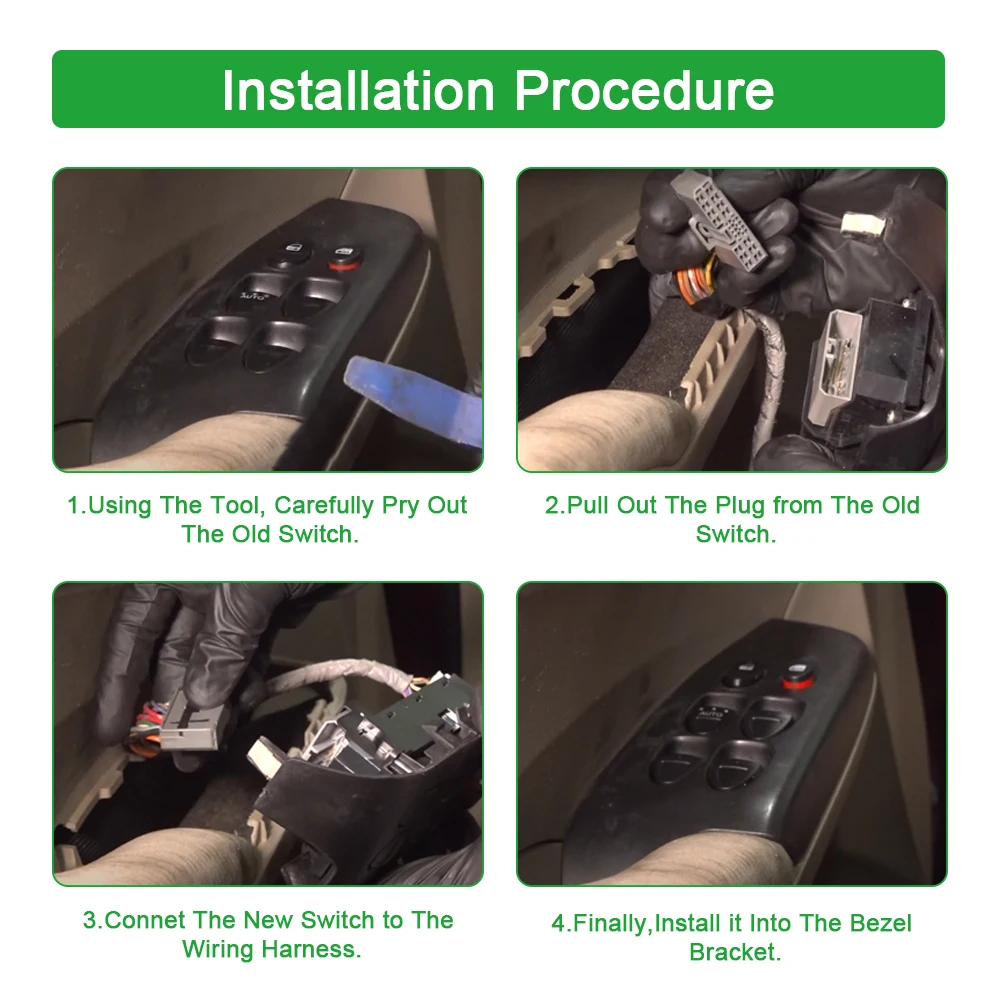 Installation Procedure

AUTO

1.Using The Tool, Carefully Pry Out The Old Switch.

2.Pull Out The Plug from The Old Switch.

AUTO

3.Connet The New Switch to The Wiring Harness.

4.Finally,Install it Into The Bezel Bracket.