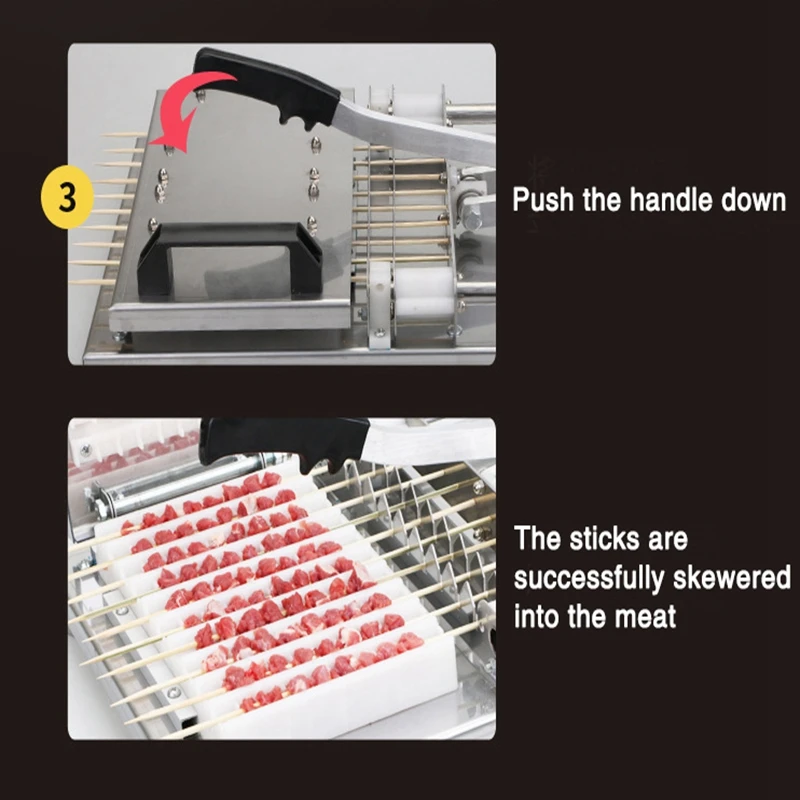 3

Push the handle down

The sticks are successfully skewered into the meat