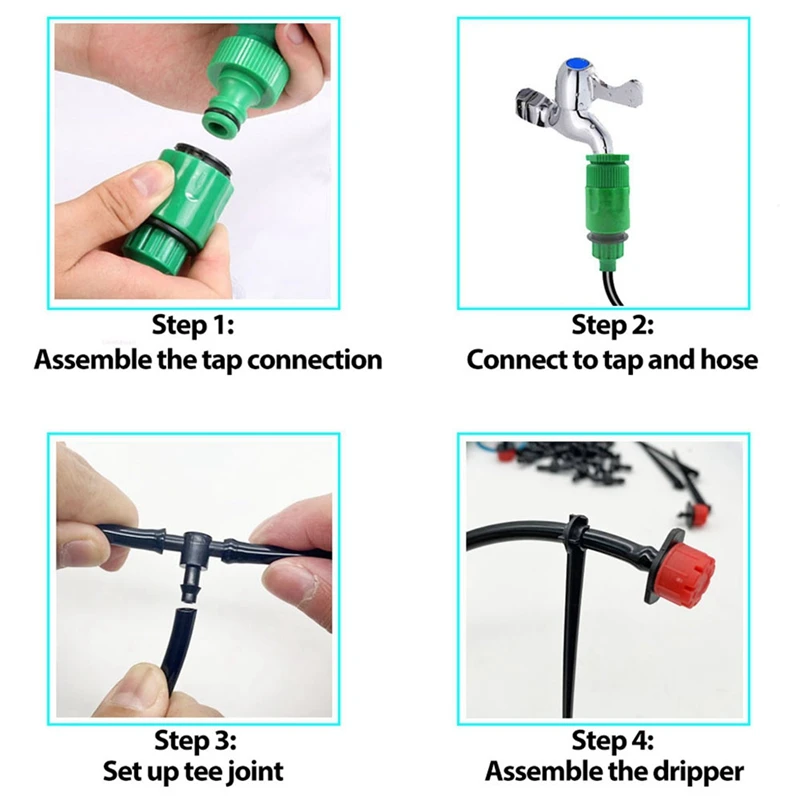 Step 1:
Assemble the tap connection

Step 2:
Connect to tap and hose

Step 3:
Set up tee joint

Step 4:
Assemble the dripper