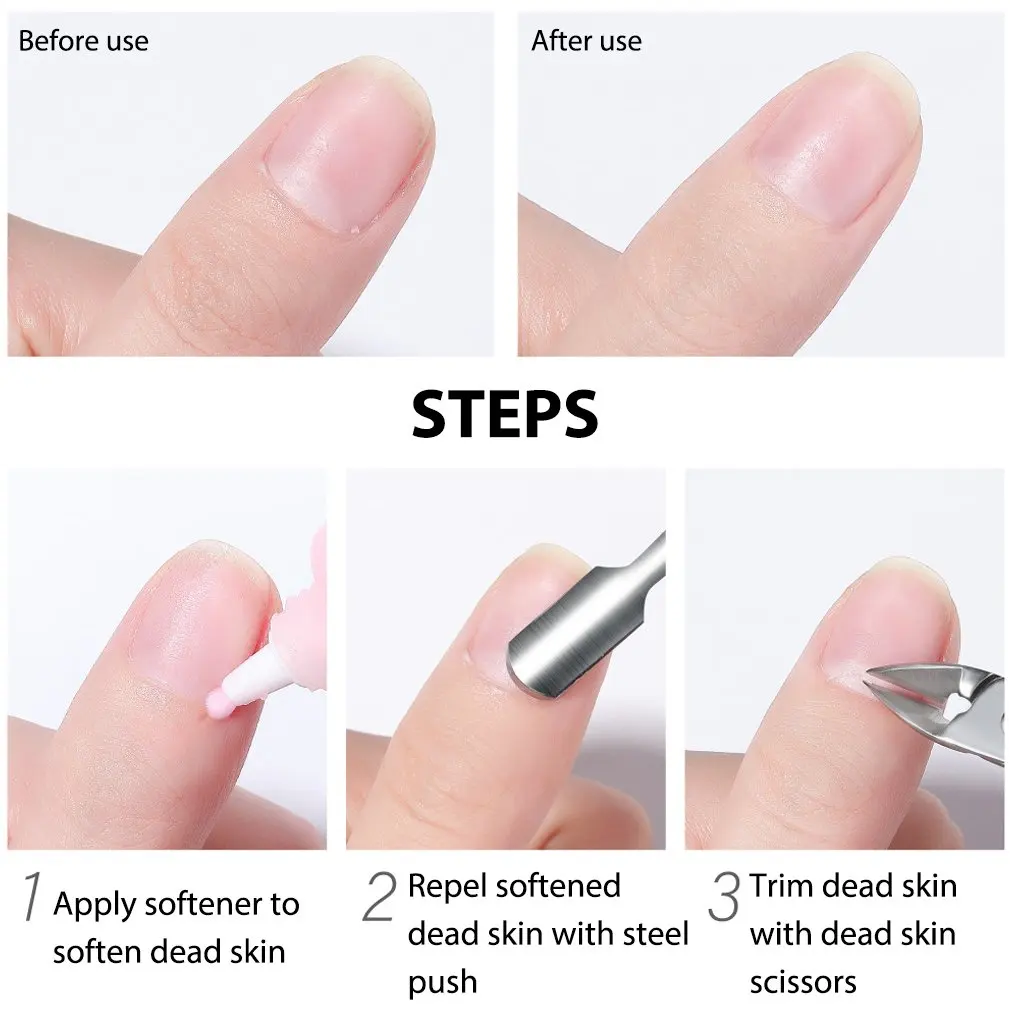 Before use

After use

STEPS

1 Apply softener to soften dead skin

2 Repel softened dead skin with steel push

3 Trim dead skin with dead skin scissors