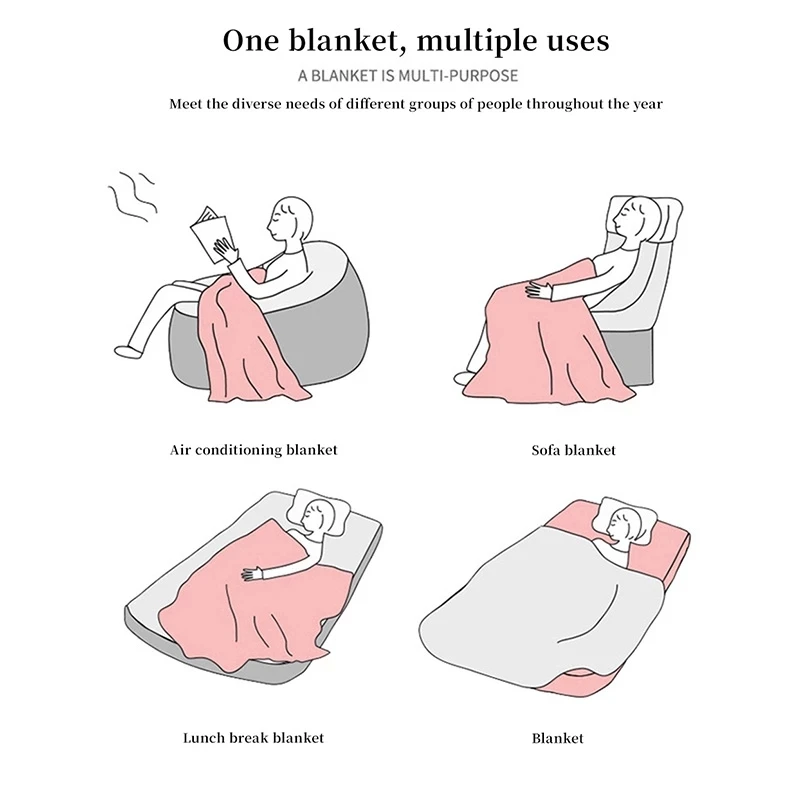 One blanket, multiple uses

A BLANKET IS MULTI-PURPOSE

Meet the diverse needs of different groups of people throughout the year

Air conditioning blanket

Sofa blanket

Lunch break blanket

Blanket