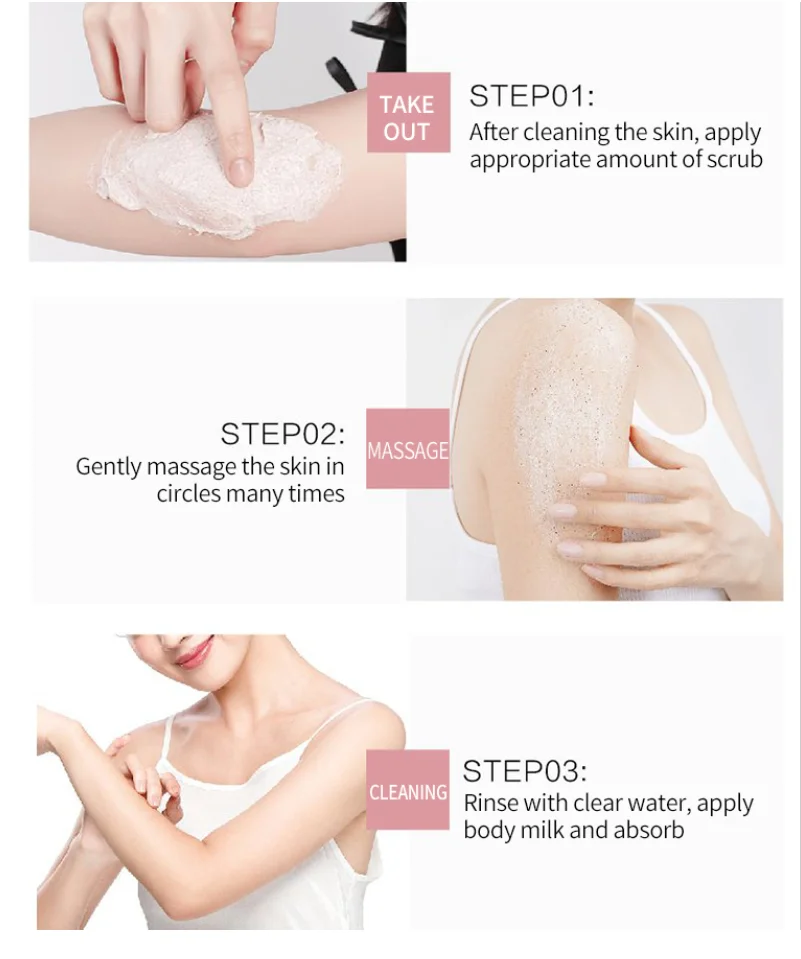 TAKE OUT

STEP01:
After cleaning the skin, apply appropriate amount of scrub

STEP02:
Gently massage the skin in circles many times

MASSAGE

CLEANING

STEP03:
Rinse with clear water, apply body milk and absorb