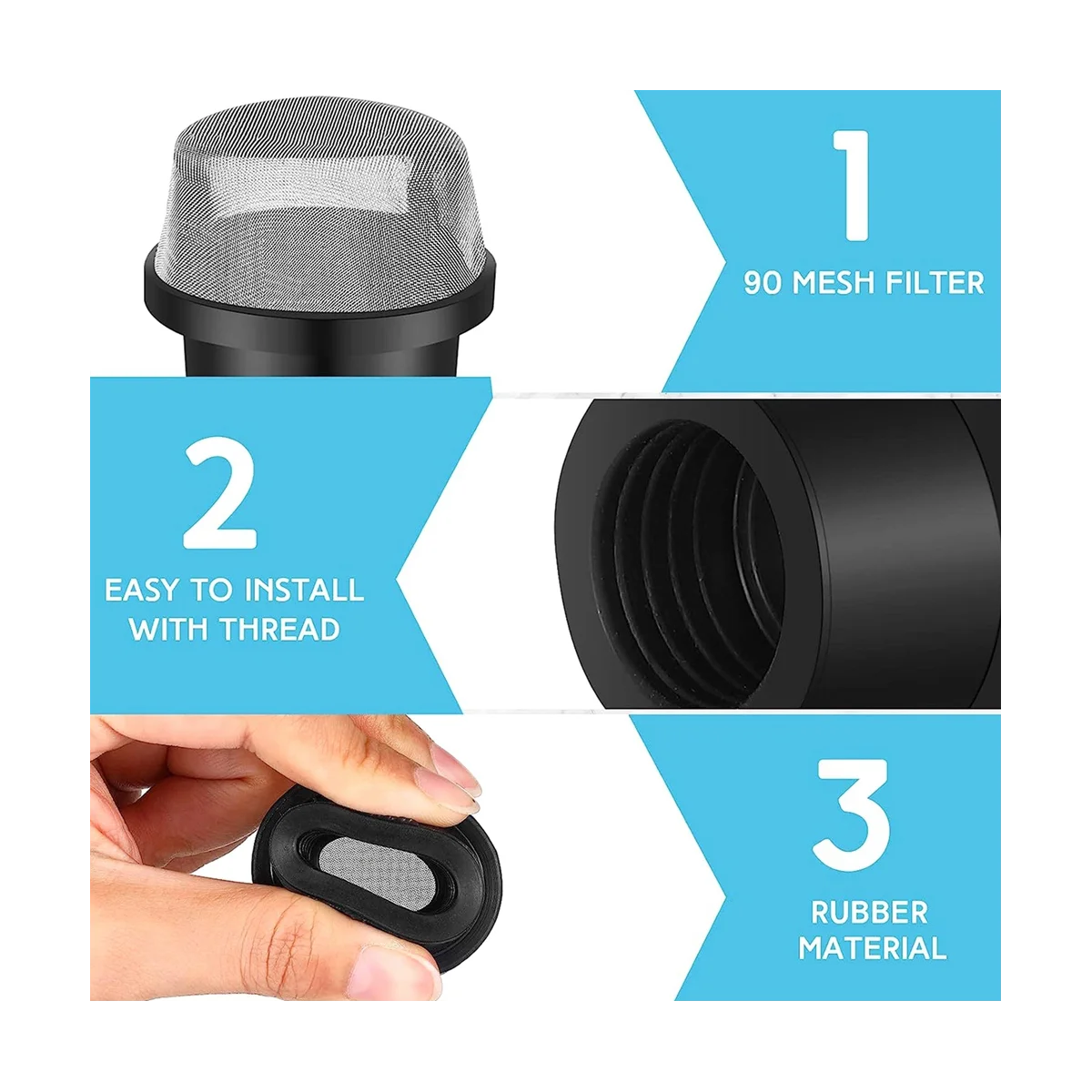 1

90 MESH FILTER

2

EASY TO INSTALL WITH THREAD

3

RUBBER MATERIAL