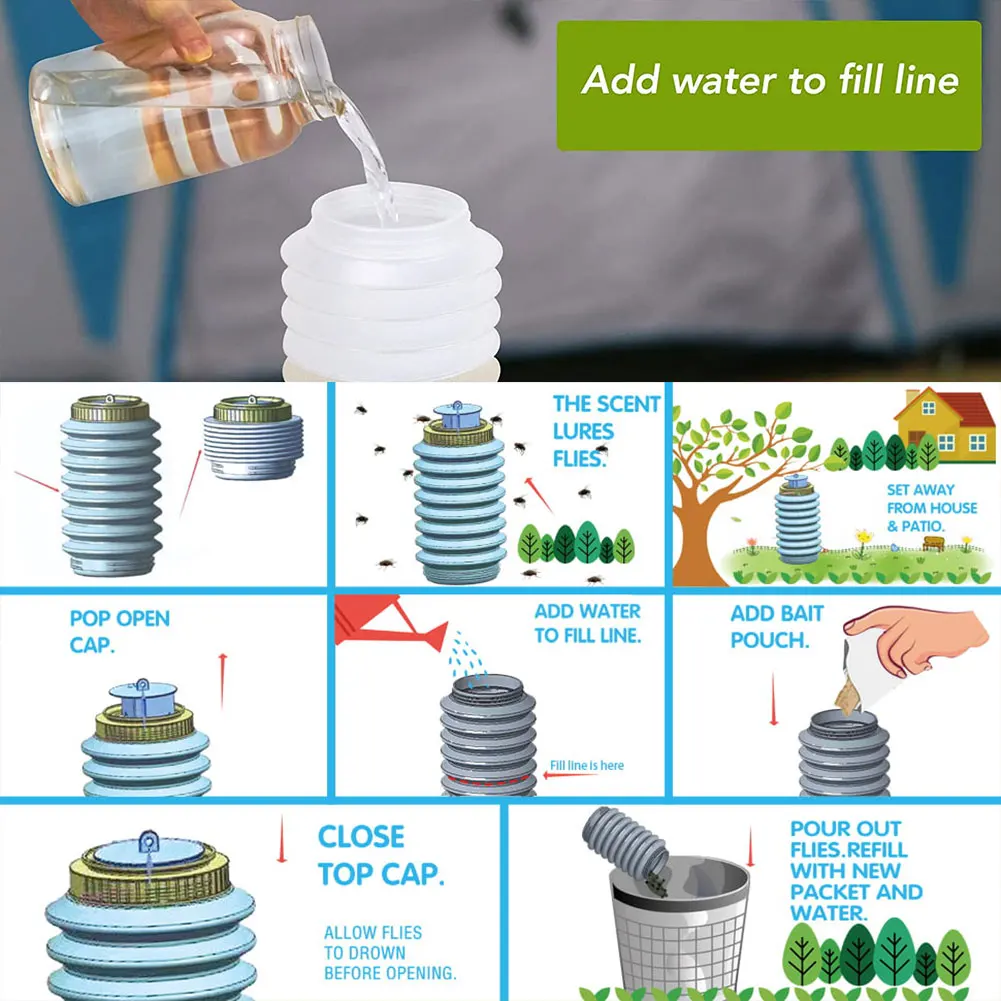 Add water to fill line

THE SCENT LURES FLIES.

SET AWAY FROM HOUSE & PATIO.

POP OPEN CAP.

ADD WATER TO FILL LINE.

Fill line is here

ADD BAIT POUCH.

CLOSE TOP CAP.

ALLOW FLIES TO DROWN BEFORE OPENING.

POUR OUT FLIES.REFILL WITH NEW PACKET AND WATER.