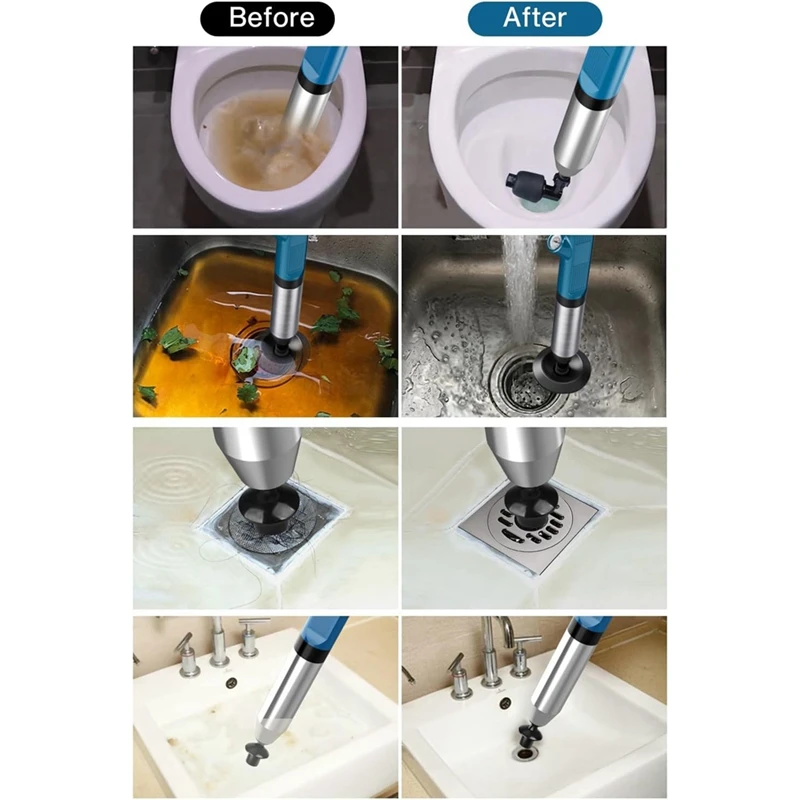 Before

After