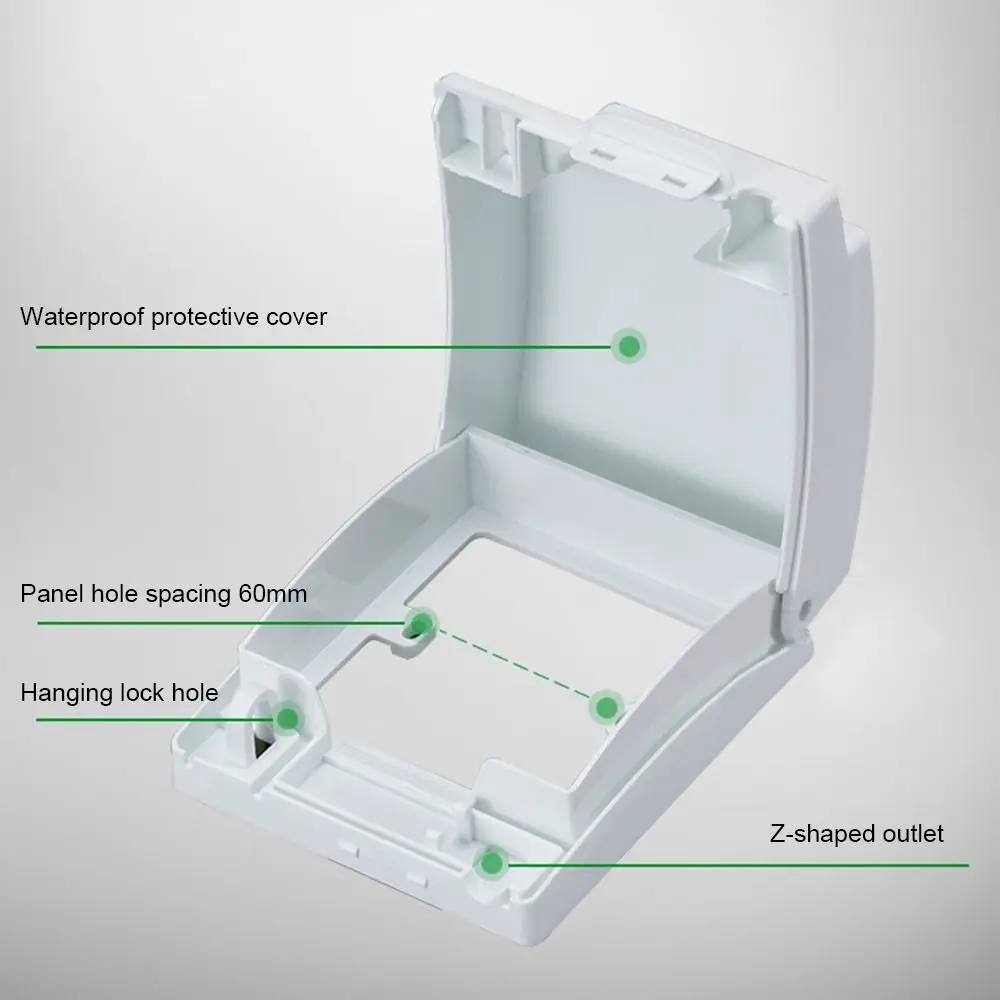 Waterproof protective cover

Panel hole spacing 60mm

Hanging lock hole

Z-shaped outlet