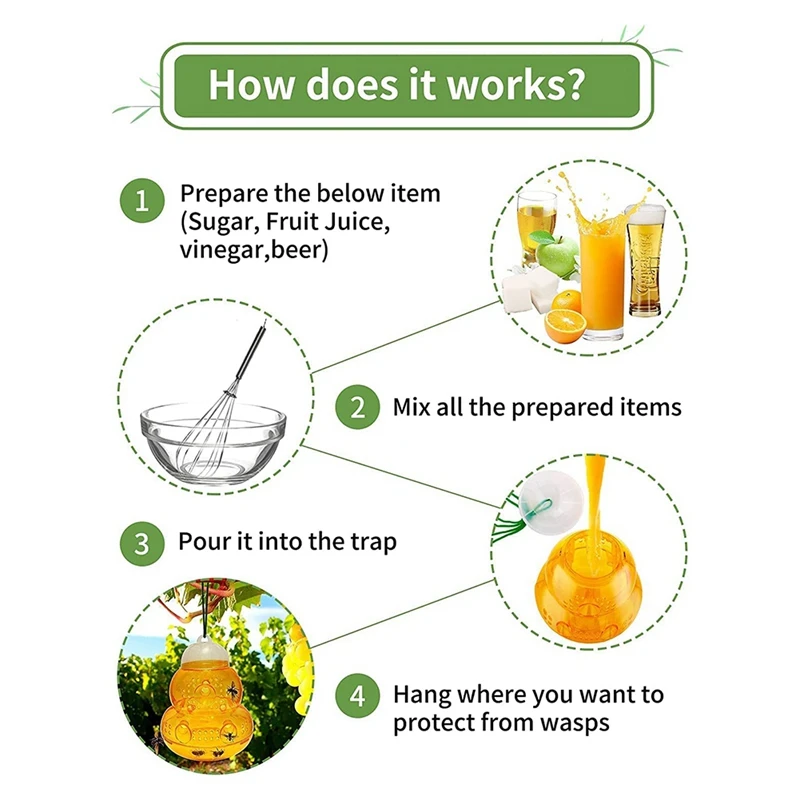 How does it works?

1 Prepare the below item (Sugar, Fruit Juice, vinegar,beer)

2 Mix all the prepared items

3 Pour it into the trap

4 Hang where you want to protect from wasps