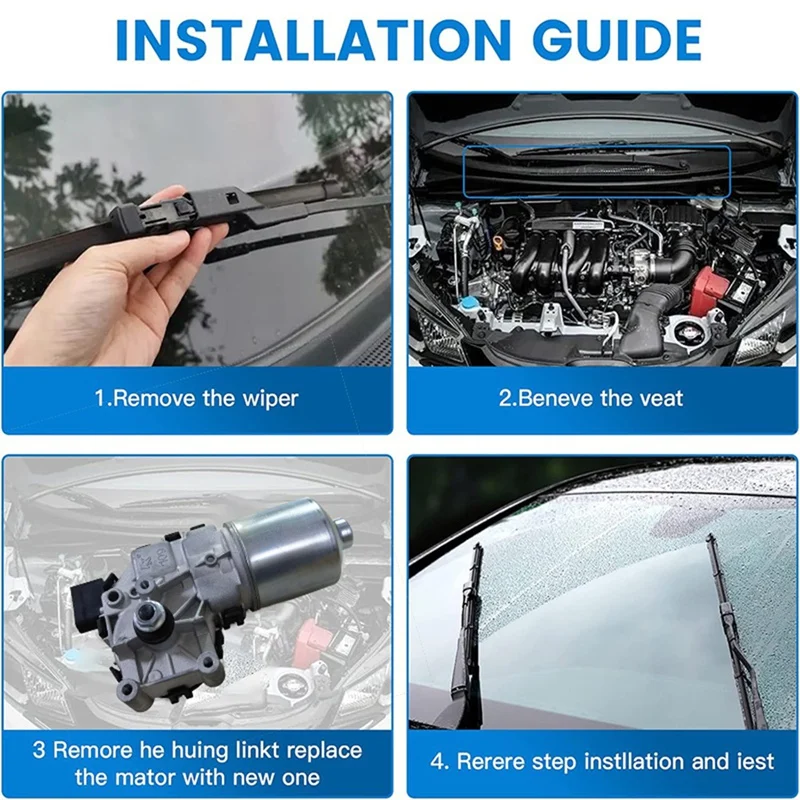 INSTALLATION GUIDE

1.Remove the wiper

2.Beneve the veat

3 Remore he huing linkt replace the mator with new one

4. Rerere step instllation and iest