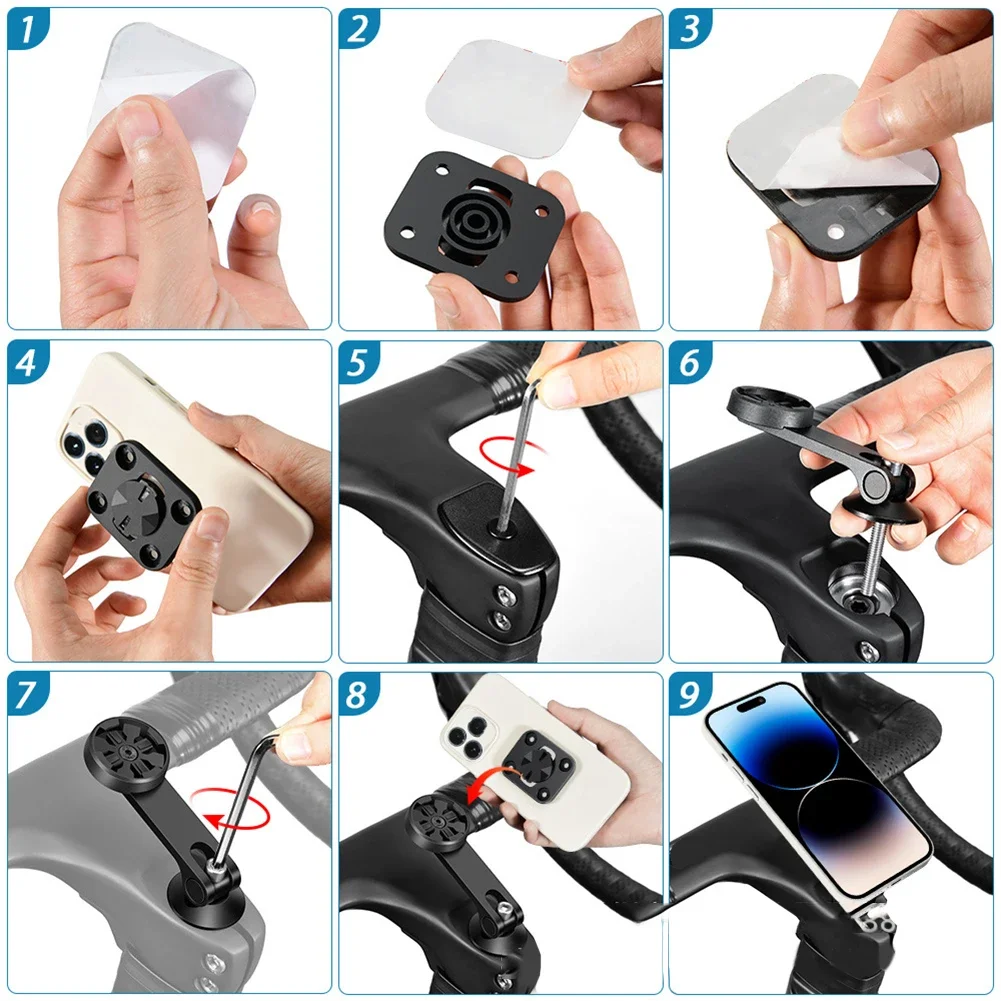 1
2
3
4
5
6
7
8
9