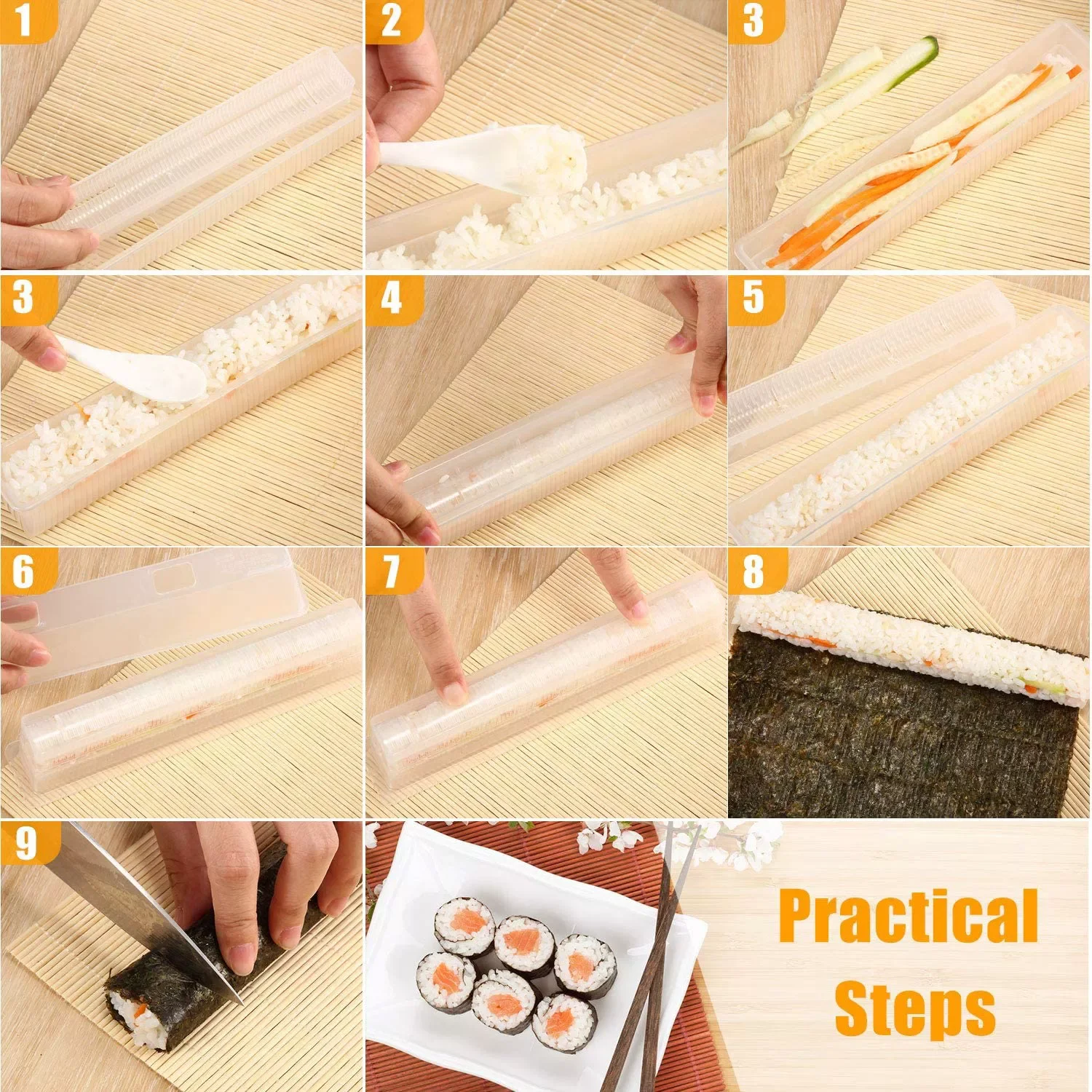 1
2
3
3
4
5
6
7
8
9
Practical Steps