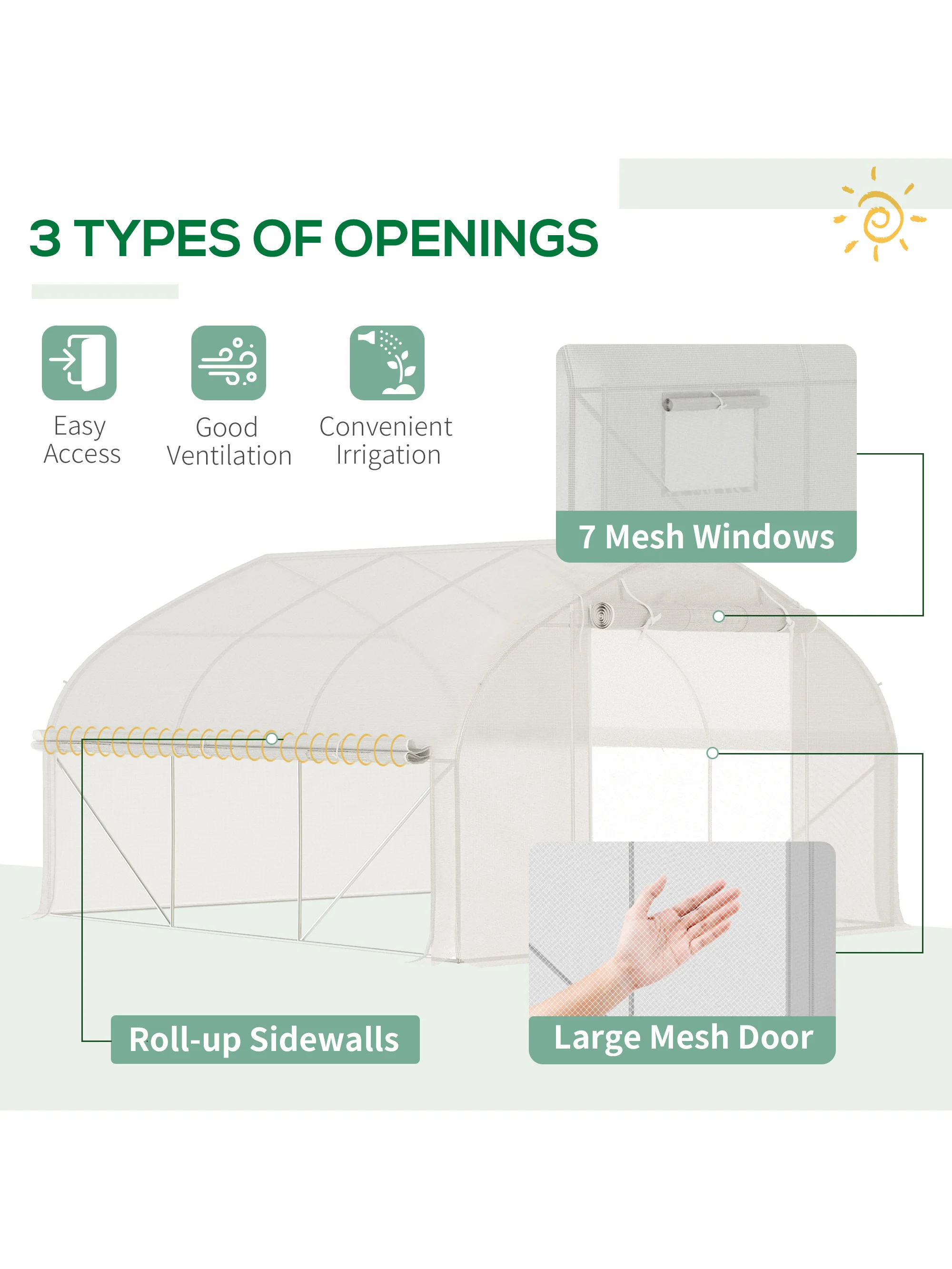 3 TYPES OF OPENINGS

Easy Access

Good Ventilation

Convenient Irrigation

7 Mesh Windows

Roll-up Sidewalls

Large Mesh Door