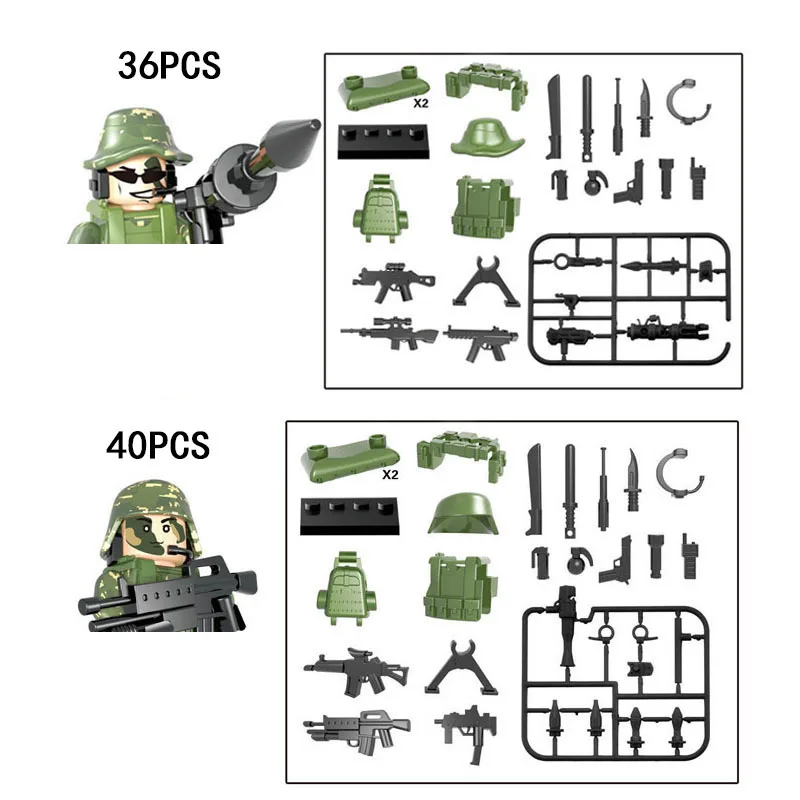 36PCS

X2

40PCS

X2