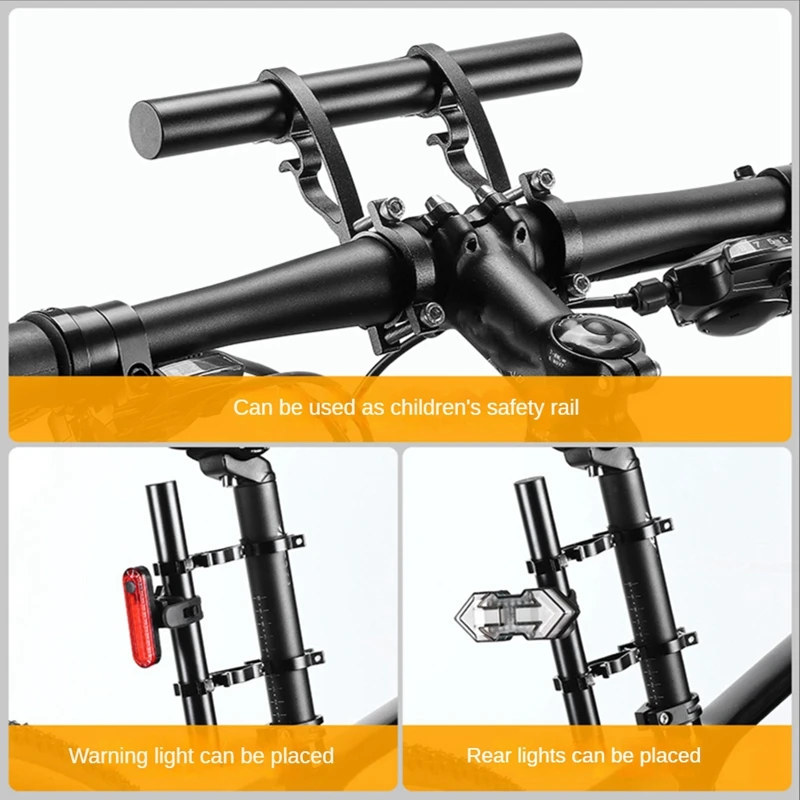 Can be used as children's safety rail

Warning light can be placed

Rear lights can be placed