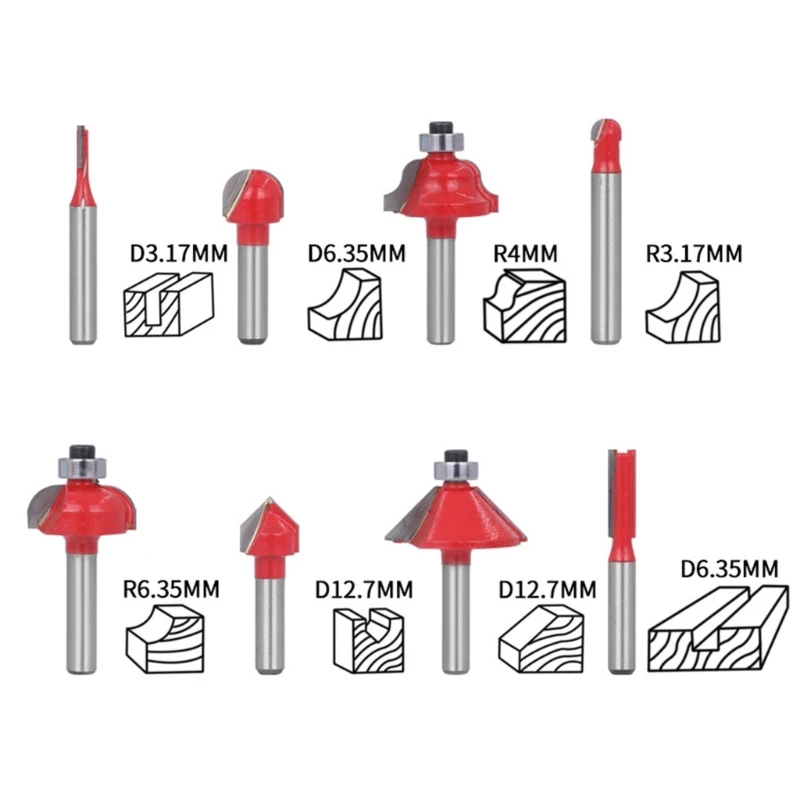 D3.17MM
D6.35MM
R4MM
R3.17MM

R6.35MM
D12.7MM
D12.7MM
D6.35MM