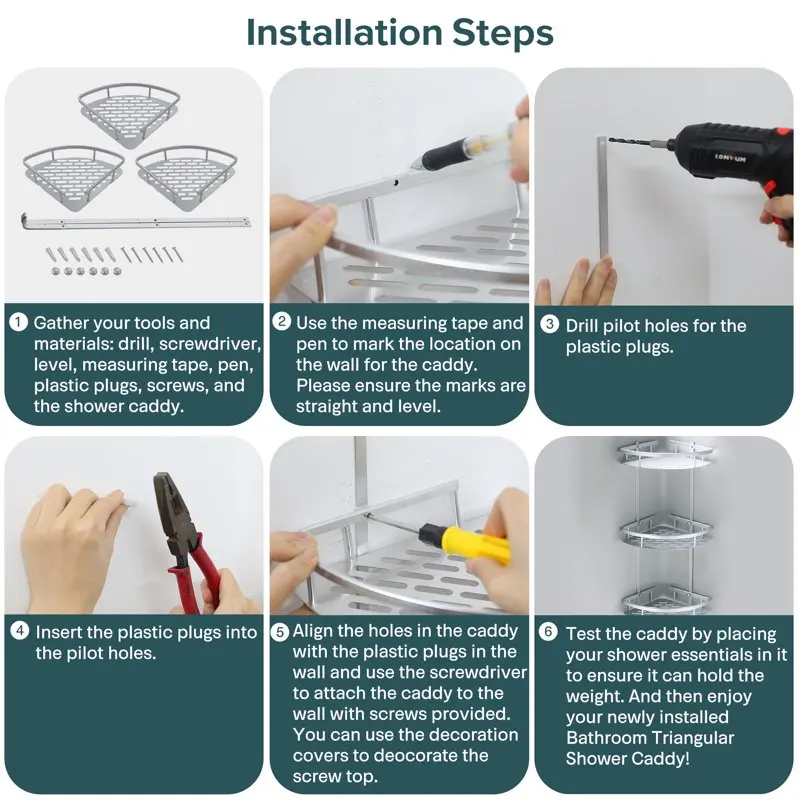 Installation Steps

LONYUM

1 Gather your tools and materials: drill, screwdriver, level, measuring tape, pen, plastic plugs, screws, and the shower caddy.

2 Use the measuring tape and pen to mark the location on the wall for the caddy. Please ensure the marks are straight and level.

3 Drill pilot holes for the plastic plugs.

4 Insert the plastic plugs into the pilot holes.

5 Align the holes in the caddy with the plastic plugs in the wall and use the screwdriver to attach the caddy to the wall with screws provided. You can use the decoration covers to deocorate the screw top.

6 Test the caddy by placing your shower essentials in it to ensure it can hold the weight. And then enjoy your newly installed Bathroom Triangular Shower Caddy!