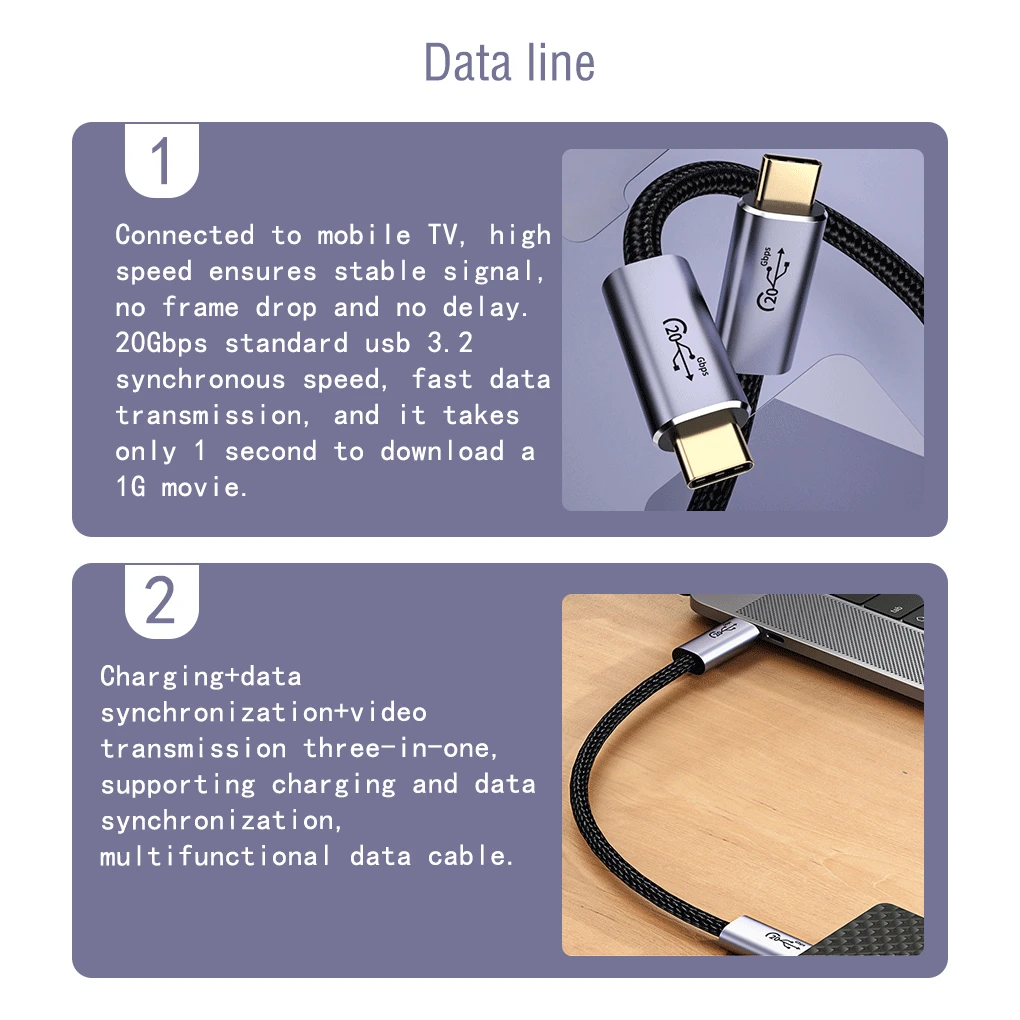 Data line

1

Connected to mobile TV, high speed ensures stable signal, no frame drop and no delay. 20Gbps standard usb 3.2 synchronous speed, fast data transmission, and it takes only 1 second to download a 1G movie.

20 Gbps

20 Gbps

2

Charging+data synchronization+video transmission three-in-one, supporting charging and data synchronization, multifunctional data cable.